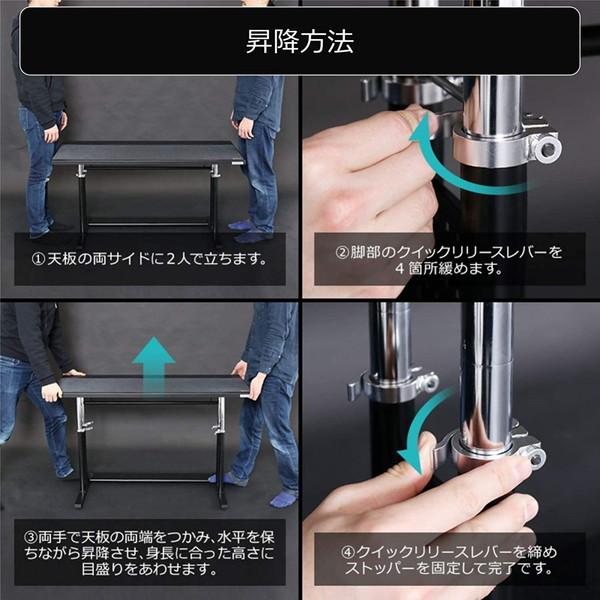 昇降方法

①天板の両サイドに2人で立ちます。

②脚部のクイックリリースレバーを4箇所緩めます。

③両手で天板の両端をつかみ、水平を保ちながら昇降させ、身長に合った高さに目盛りをあわせます。

④クイックリリースレバーを締めストッパーを固定して完了です。