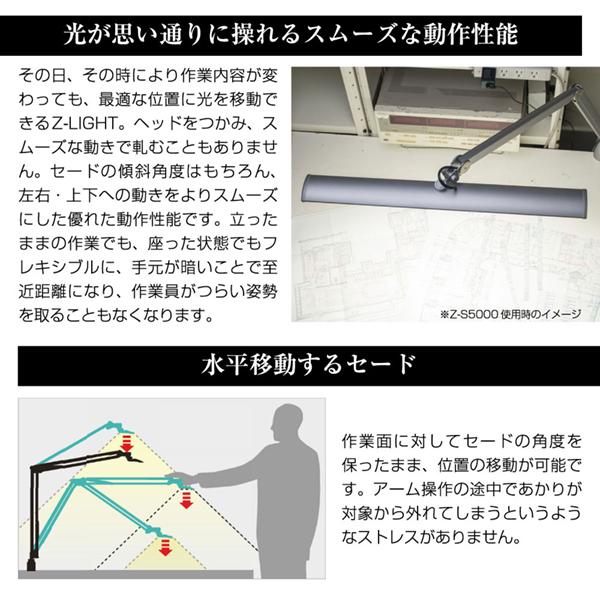 光が思い通りに操れるスムーズな動作性能

その日、その時により作業内容が変わっても、最適な位置に光を移動できるZ-LIGHT。ヘッドをつかみ、スムーズな動きで軋むこともありません。セードの傾斜角度はもちろん、左右・上下への動きをよりスムーズにした優れた動作性能です。立ったままの作業でも、座った状態でもフレキシブルに、手元が暗いことで至近距離になり、作業員がつらい姿勢を取ることもなくなります。

※Z-S5000 使用時のイメージ

水平移動するセード

作業面に対してセードの角度を保ったまま、位置の移動が可能です。アーム操作の途中であかりが対象から外れてしまうというようなストレスがありません。