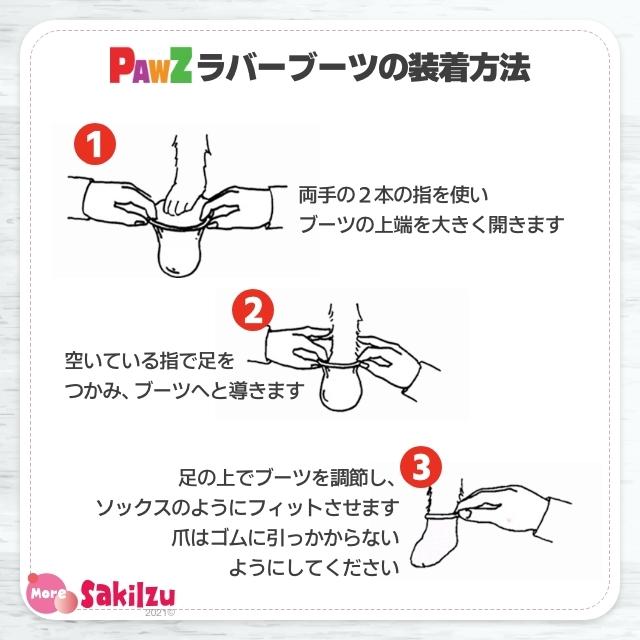 PAWZ ラバーブーツの装着方法

1

両手の２本の指を使い
ブーツの上端を大きく開きます

2

空いている指で足を
つかみ、ブーツへと導きます

3

足の上でブーツを調節し、
ソックスのようにフィットさせます
爪はゴムに引っかからない
ようにしてください

More Sakilzu
2021©