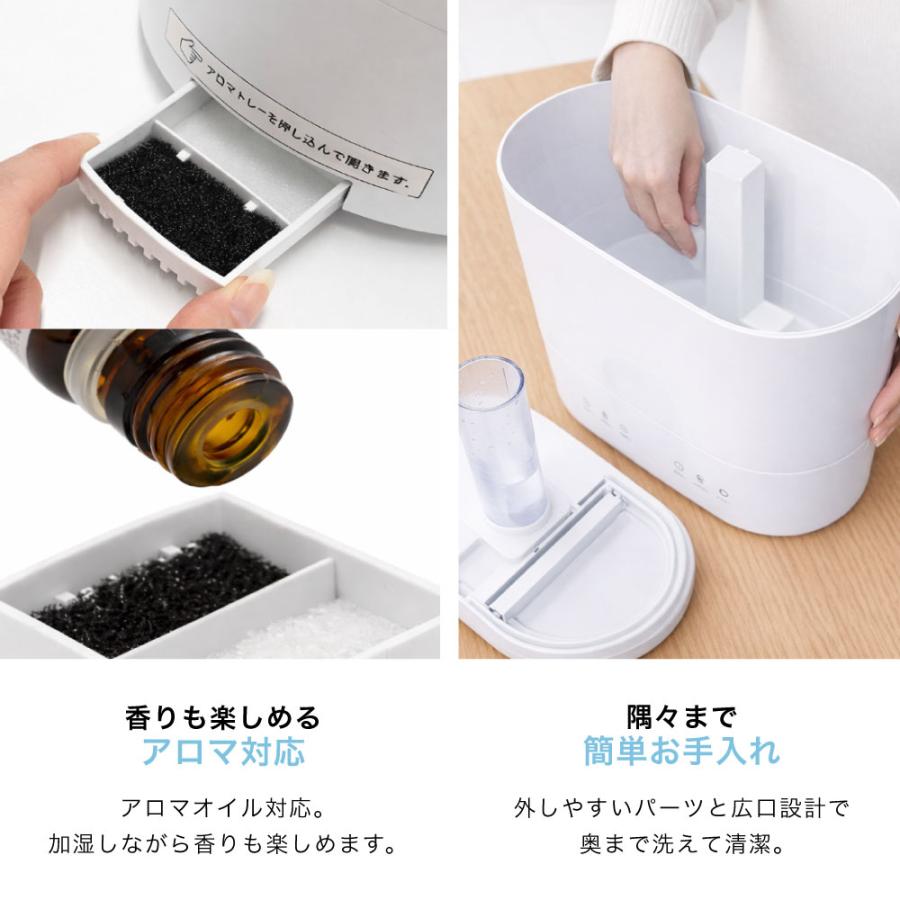 アロマトレーを押し込んで開きます。

香りも楽しめる
アロマ対応

アロマオイル対応。
加湿しながら香りも楽しめます。

隅々まで
簡単お手入れ

外しやすいパーツと広口設計で
奥まで洗えて清潔。