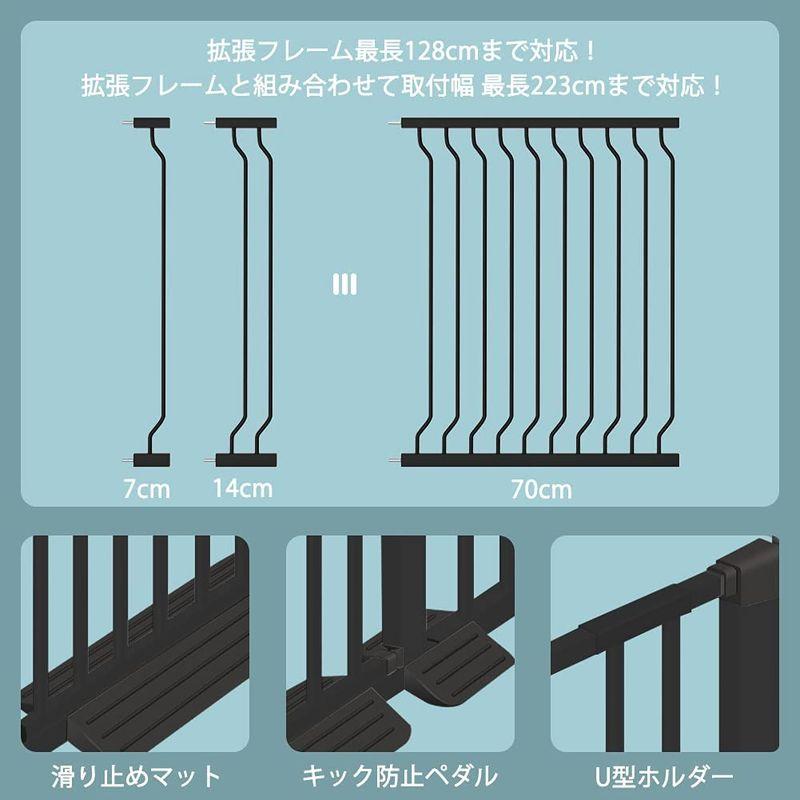 拡張フレーム最長128cmまで対応！
拡張フレームと組み合わせて取付幅 最長223cmまで対応！

7cm

14cm

70cm

滑り止めマット

キック防止ペダル

U型ホルダー