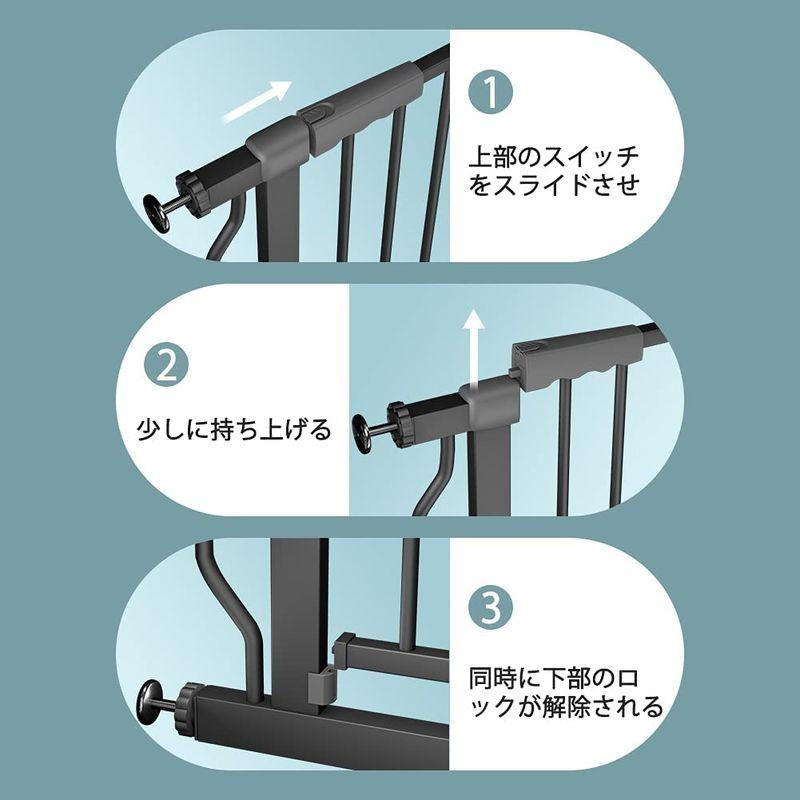 1

上部のスイッチをスライドさせ

2

少しに持ち上げる

3

同時に下部のロックが解除される