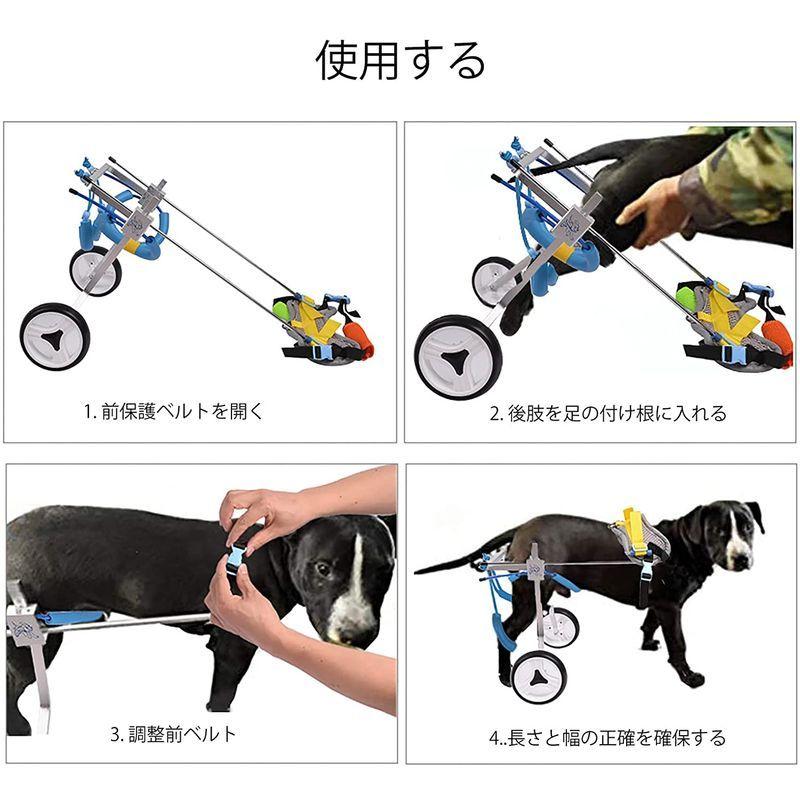 使用する

1. 前保護ベルトを開く

2. 後肢を足の付け根に入れる

3. 調整前ベルト

4..長さと幅の正確を確保する