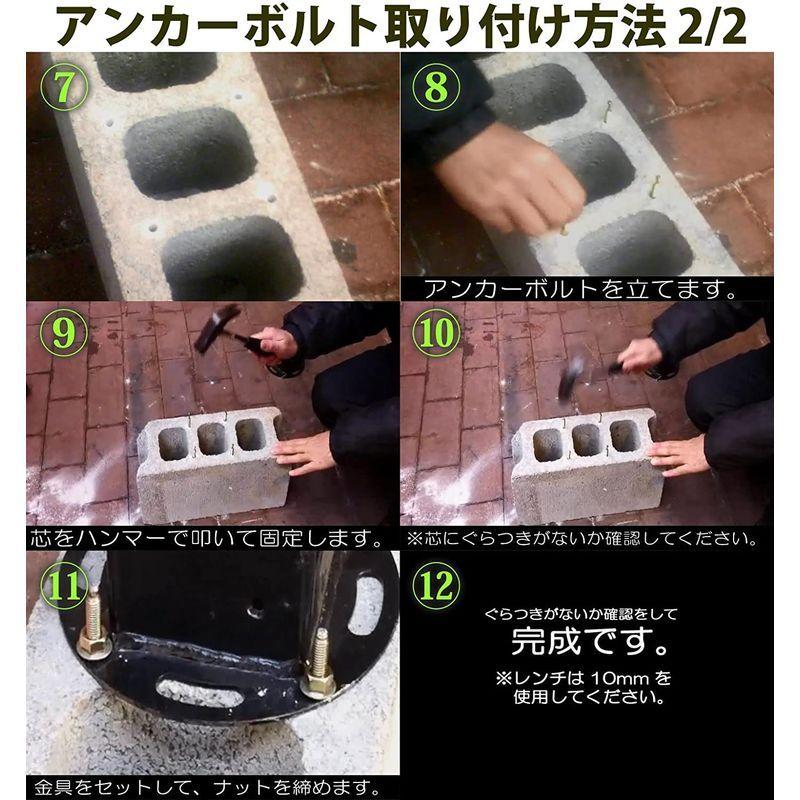 アンカーボルト取り付け方法 2/2

⑦

⑧

アンカーボルトを立てます。

⑨

芯をハンマーで叩いて固定します。

⑩

※芯にぐらつきがないか確認してください。

⑪

金具をセットして、ナットを締めます。

⑫

ぐらつきがないか確認をして

完成です。

※レンチは 10mm を使用してください。