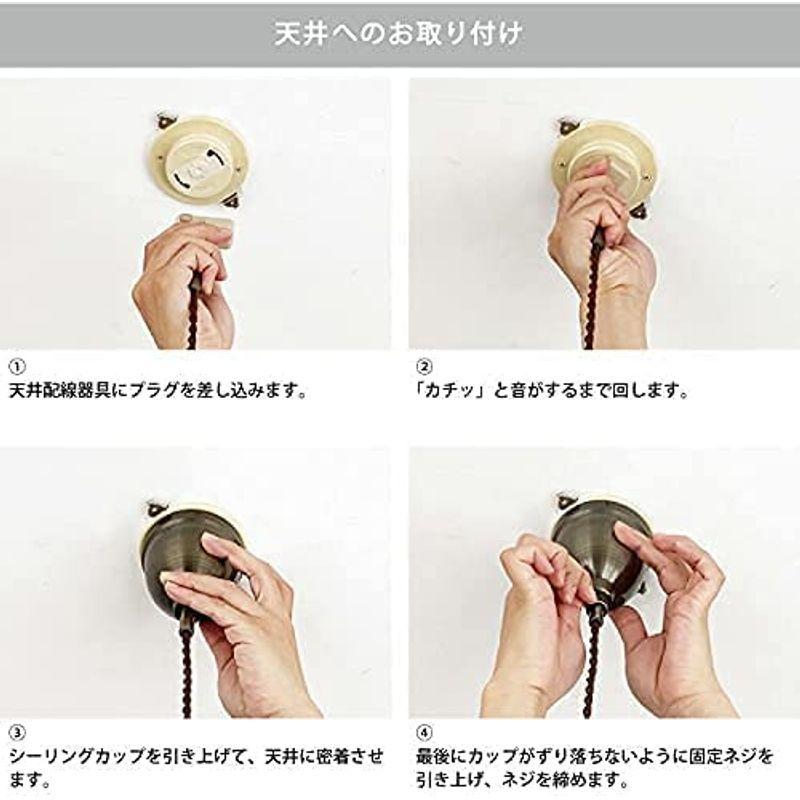 天井へのお取り付け

①
天井配線器具にプラグを差し込みます。

②
「カチッ」と音がするまで回します。

③
シーリングカップを引き上げて、天井に密着させます。

④
最後にカップがずり落ちないように固定ネジを引き上げ、ネジを締めます。