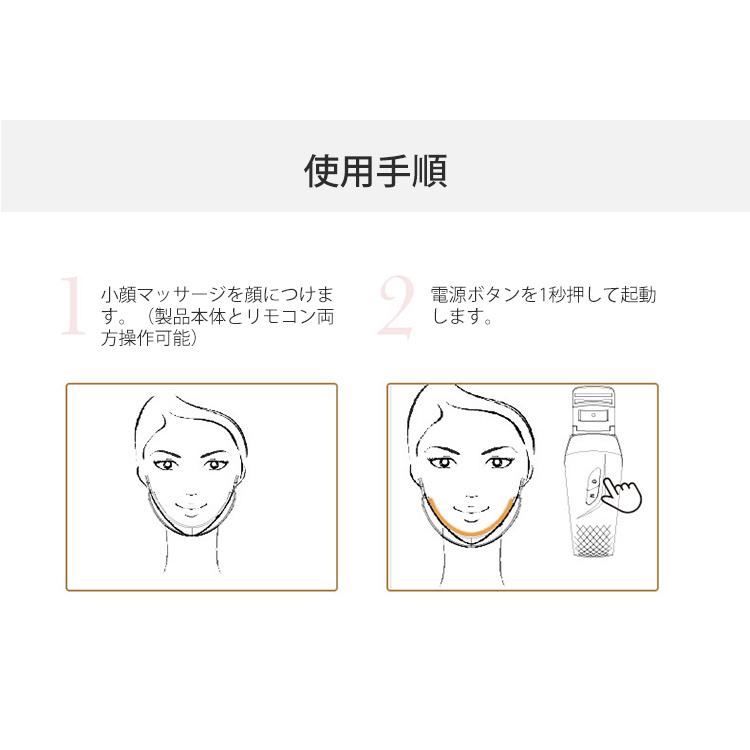 使用手順

1 小顔マッサージを顔につけます。（製品本体とリモコン両方操作可能）

2 電源ボタンを1秒押して起動します。