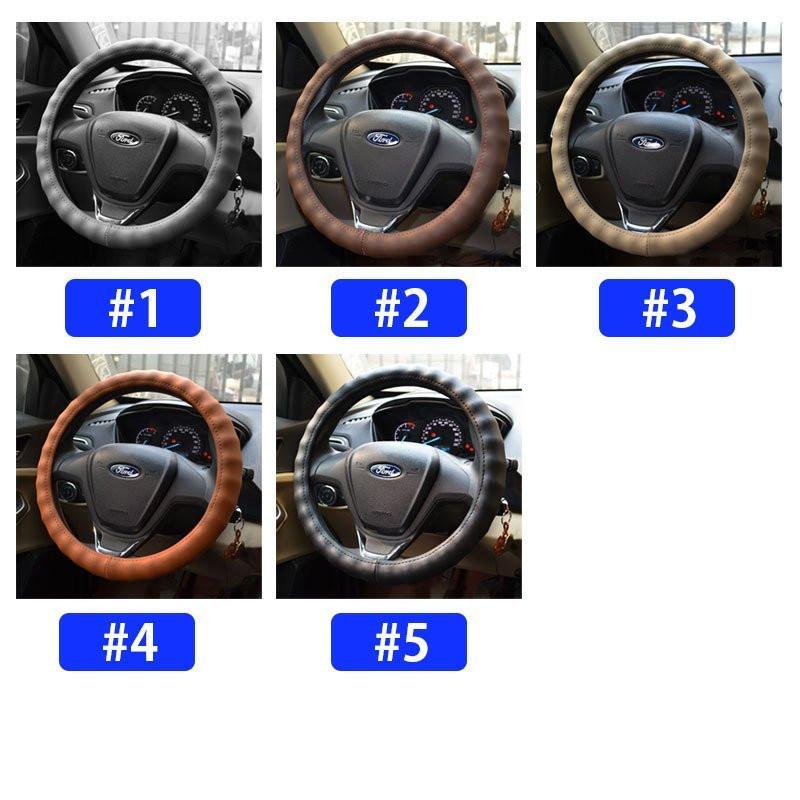 Ford

#1

Ford

#2

Ford

#3

Ford

#4

Ford

#5