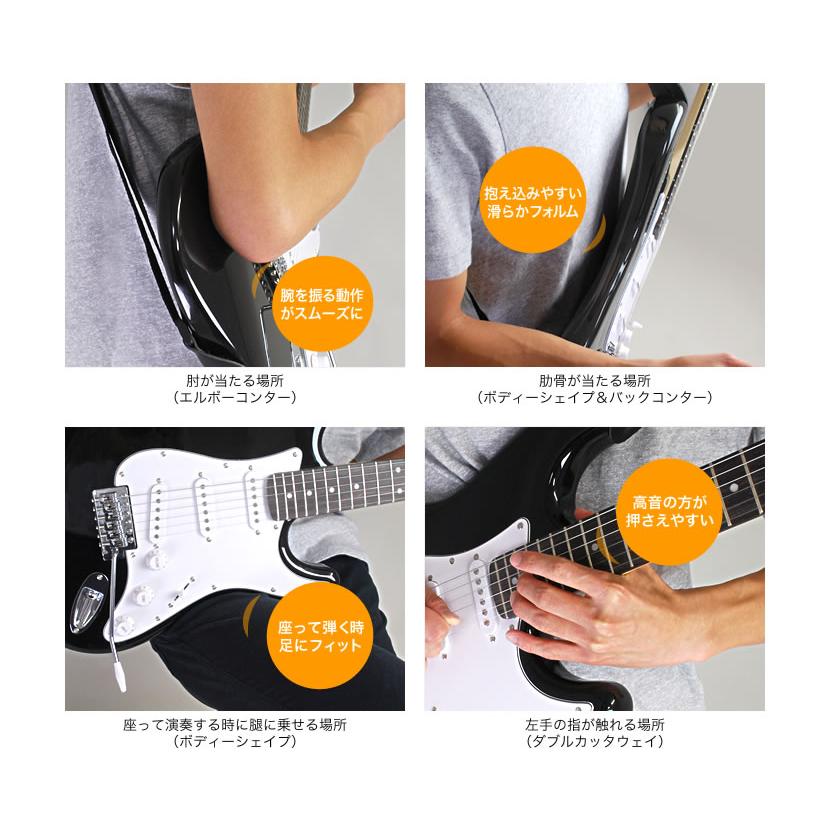 腕を振る動作がスムーズに

肘が当たる場所
（エルボーコンター）

抱え込みやすい滑らかフォルム

肋骨が当たる場所
（ボディーシェイプ＆バックコンター）

座って弾く時足にフィット

座って演奏する時に腿に乗せる場所
（ボディーシェイプ）

高音の方が押さえやすい

左手の指が触れる場所
（ダブルカッタウェイ）