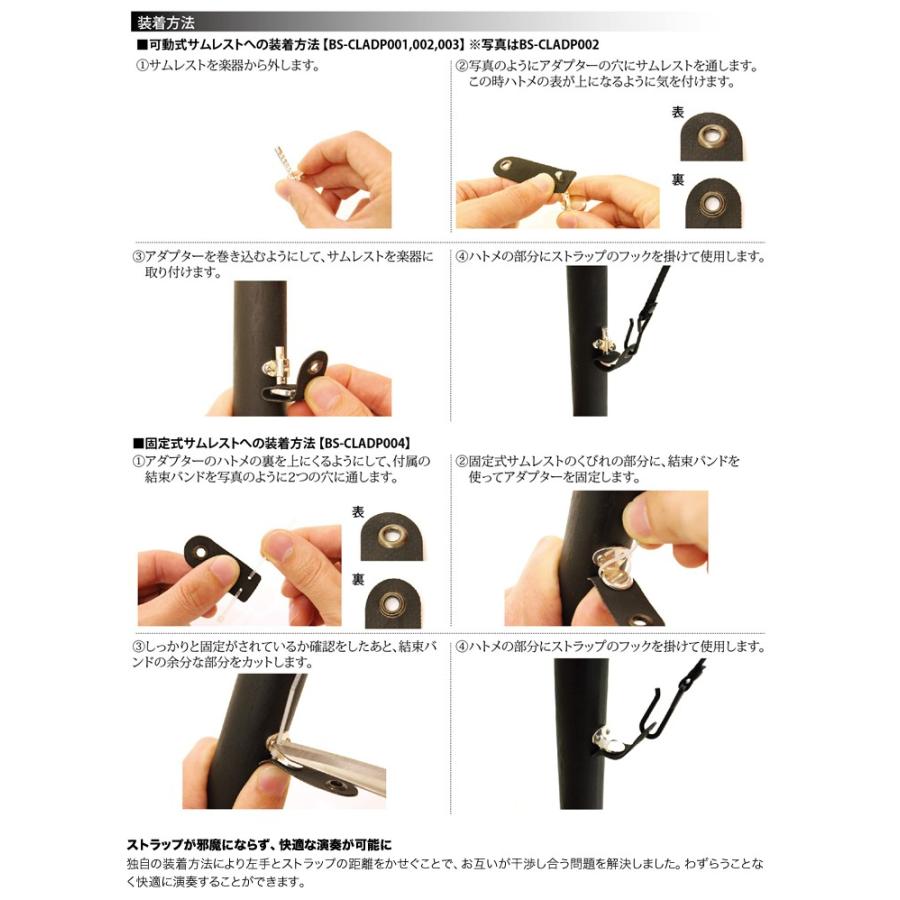 装着方法

■可動式サムレストへの装着方法【BS-CLADP001,002,003】※写真はBS-CLADP002

①サムレストを楽器から外します。

②写真のようにアダプターの穴にサムレストを通します。この時ハトメの表が上になるように気を付けます。

表

裏

③アダプターを巻き込むようにして、サムレストを楽器に取り付けます。

④ハトメの部分にストラップのフックを掛けて使用します。

■固定式サムレストへの装着方法【BS-CLADP004】

①アダプターのハトメの裏を上にくるようにして、付属の結束バンドを写真のように2つの穴に通します。

表

裏

②固定式サムレストのくびれの部分に、結束バンドを使ってアダプターを固定します。

③しっかりと固定がされているか確認をしたあと、結束バンドの余分な部分をカットします。

④ハトメの部分にストラップのフックを掛けて使用します。

ストラップが邪魔にならず、快適な演奏が可能に

独自の装着方法により左手とストラップの距離をかせぐことで、お互いが干渉し合う問題を解決しました。わずらうことなく快適に演奏することができます。