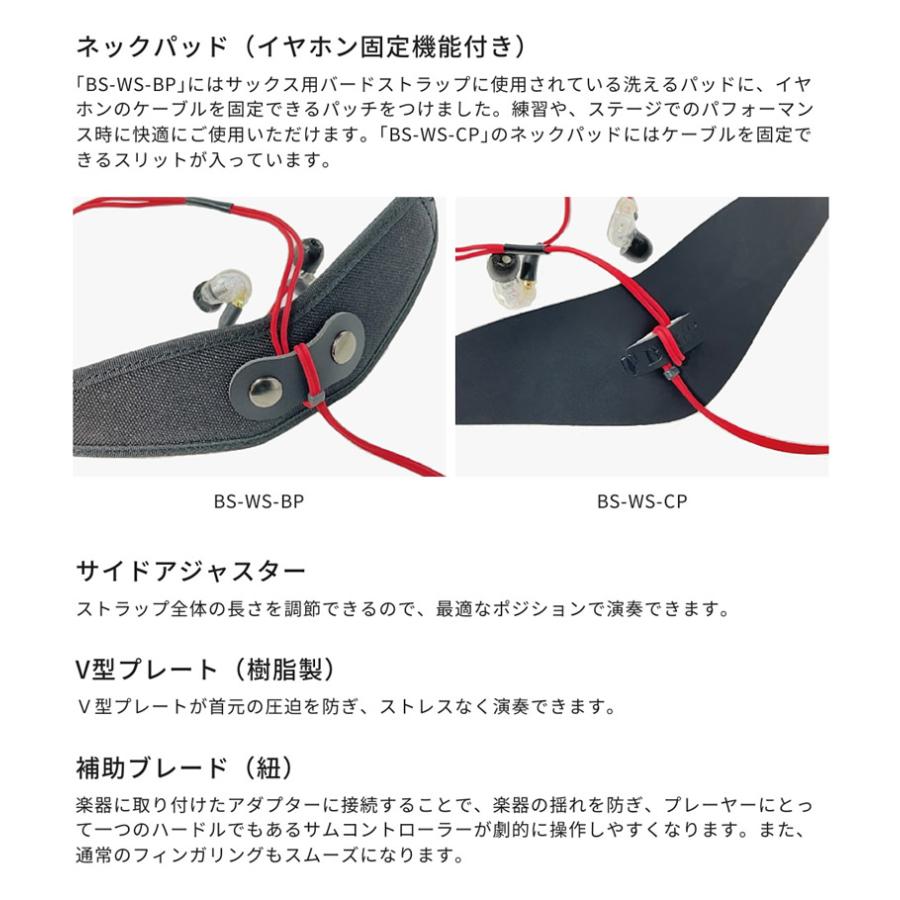 ネックパッド（イヤホン固定機能付き）

「BS-WS-BP」にはサックス用バードストラップに使用されている洗えるパッドに、イヤホンのケーブルを固定できるパッチをつけました。練習や、ステージでのパフォーマンス時に快適にご使用いただけます。「BS-WS-CP」のネックパッドにはケーブルを固定できるスリットが入っています。

BS-WS-BP

BS-WS-CP

サイドアジャスター

ストラップ全体の長さを調節できるので、最適なポジションで演奏できます。

V型プレート（樹脂製）

Ｖ型プレートが首元の圧迫を防ぎ、ストレスなく演奏できます。

補助ブレード（紐）

楽器に取り付けたアダプターに接続することで、楽器の揺れを防ぎ、プレーヤーにとって一つのハードルでもあるサムコントローラーが劇的に操作しやすくなります。また、通常のフィンガリングもスムーズになります。