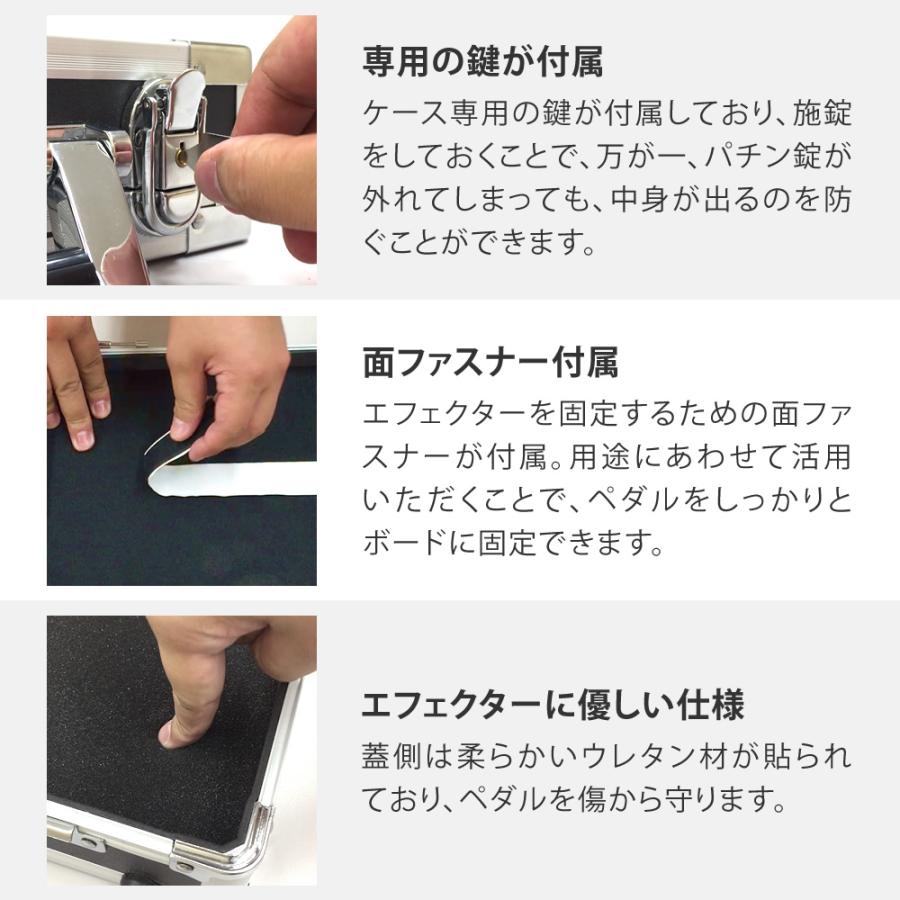 専用の鍵が付属

ケース専用の鍵が付属しており、施錠をしておくことで、万が一、パチン錠が外れてしまっても、中身が出るのを防ぐことができます。

面ファスナー付属

エフェクターを固定するための面ファスナーが付属。用途にあわせて活用いただくことで、ペダルをしっかりとボードに固定できます。

エフェクターに優しい仕様

蓋側は柔らかいウレタン材が貼られており、ペダルを傷から守ります。