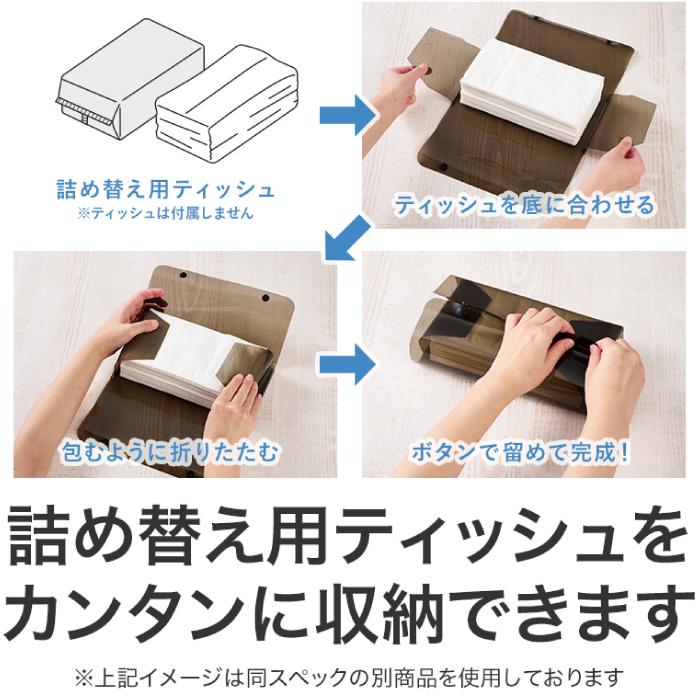 詰め替え用ティッシュ
※ティッシュは付属しません

ティッシュを底に合わせる

包むように折りたたむ

ボタンで留めて完成！

詰め替え用ティッシュをカンタンに収納できます

※上記イメージは同スペックの別商品を使用しております