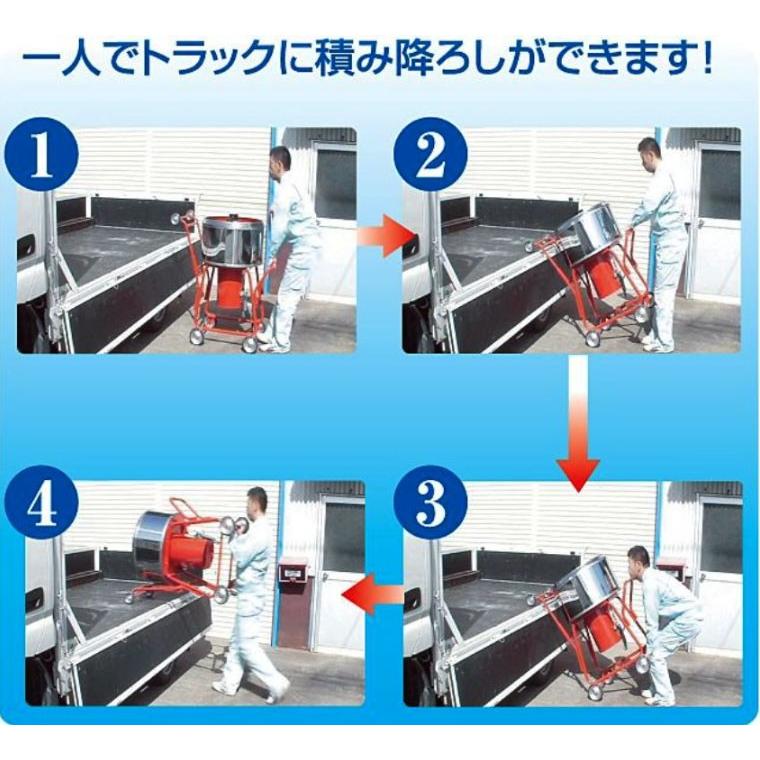 一人でトラックに積み降ろしができます!

1

2

3

4