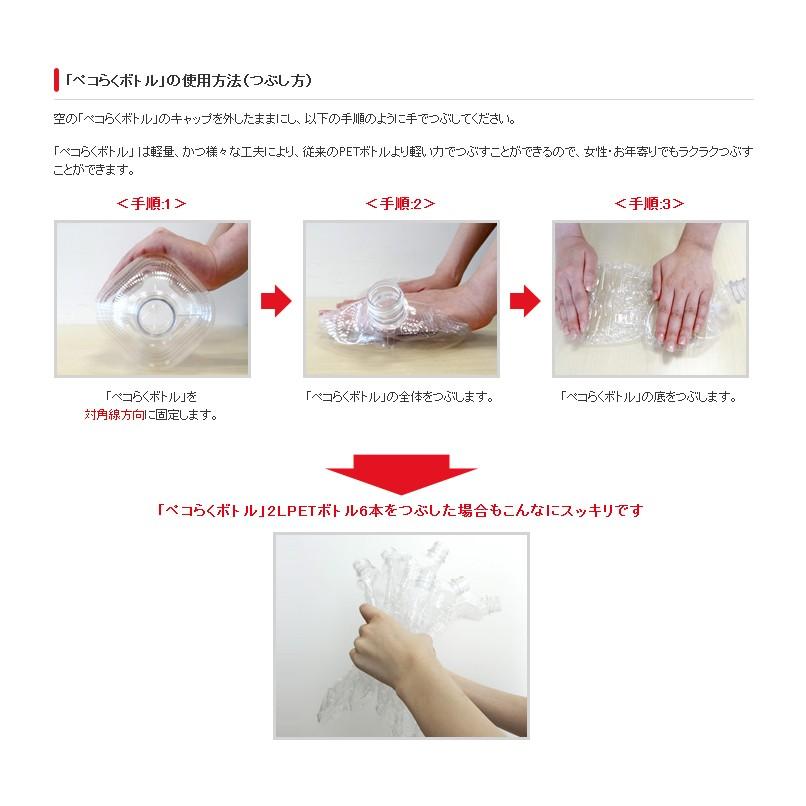 「ペコらくボトル」の使用方法（つぶし方）

空の「ペコらくボトル」のキャップを外したままにし、以下の手順のように手でつぶしてください。

「ペコらくボトル」は軽量、かつ様々な工夫により、従来のPETボトルより軽い力でつぶすことができるので、女性・お年寄りでもラクラクつぶすことができます。

＜手順:1＞

「ペコらくボトル」を対角線方向に固定します。

＜手順:2＞

「ペコらくボトル」の全体をつぶします。

＜手順:3＞

「ペコらくボトル」の底をつぶします。

「ペコらくボトル」2LPETボトル6本をつぶした場合もこんなにスッキリです