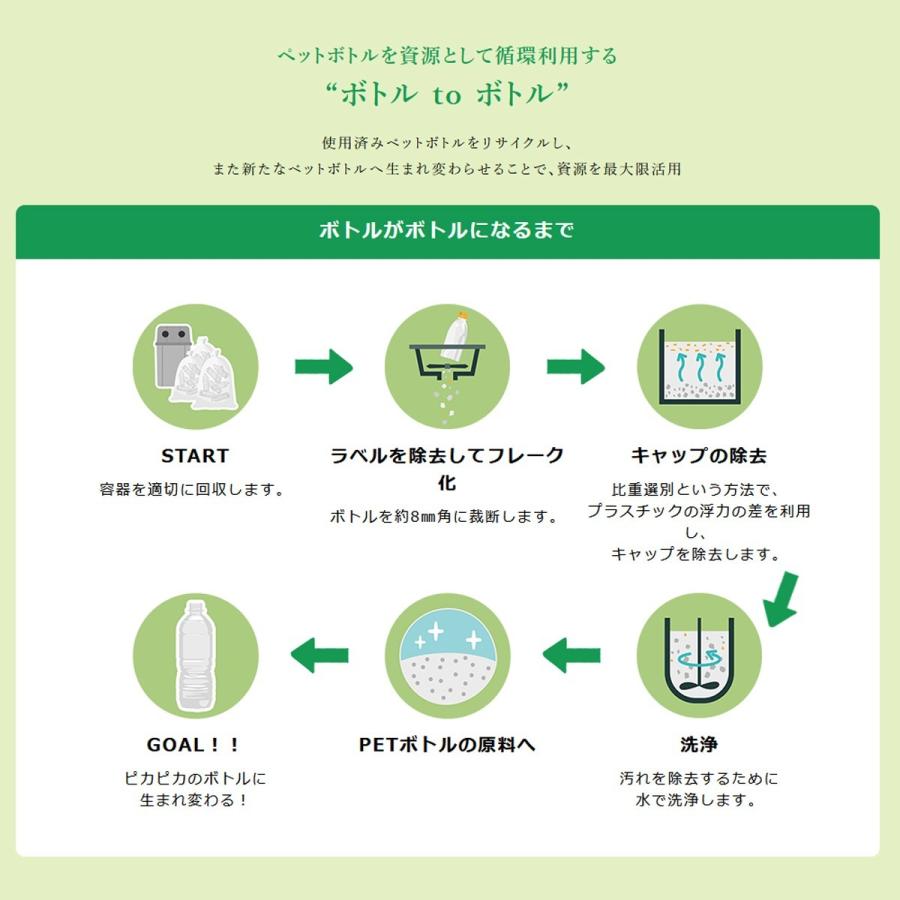 ペットボトルを資源として循環利用する
“ボトル to ボトル”

使用済みペットボトルをリサイクルし、
また新たなペットボトルへ生まれ変わらせることで、資源を最大限活用

ボトルがボトルになるまで

START
容器を適切に回収します。

ラベルを除去してフレーク化
ボトルを約8㎜角に裁断します。

キャップの除去
比重選別という方法で、プラスチックの浮力の差を利用し、キャップを除去します。

洗浄
汚れを除去するために水で洗浄します。

PETボトルの原料へ

GOAL！！
ピカピカのボトルに生まれ変わる！