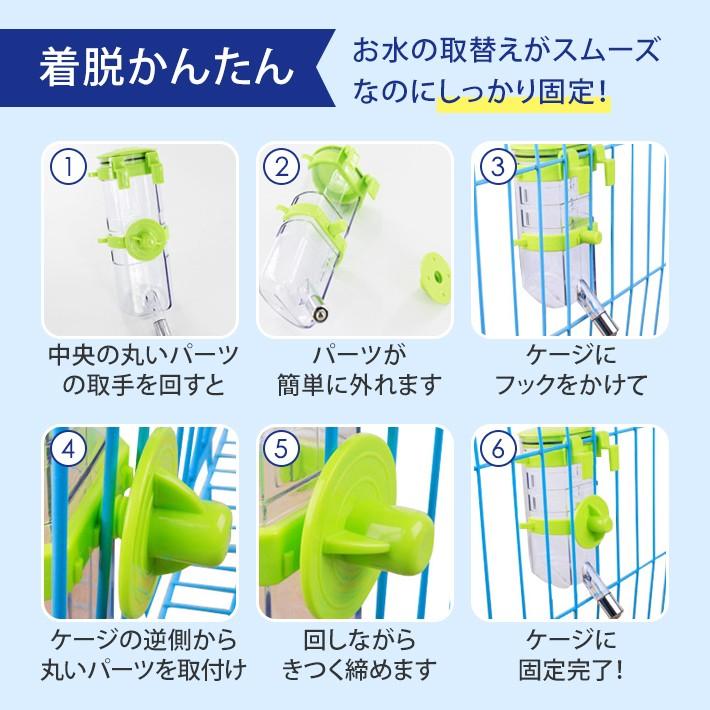 着脱かんたん

お水の取替えがスムーズなのにしっかり固定!

①
中央の丸いパーツの取手を回すと

②
パーツが簡単に外れます

③
ケージにフックをかけて

④
ケージの逆側から丸いパーツを取付け

⑤
回しながらきつく締めます

⑥
ケージに固定完了!