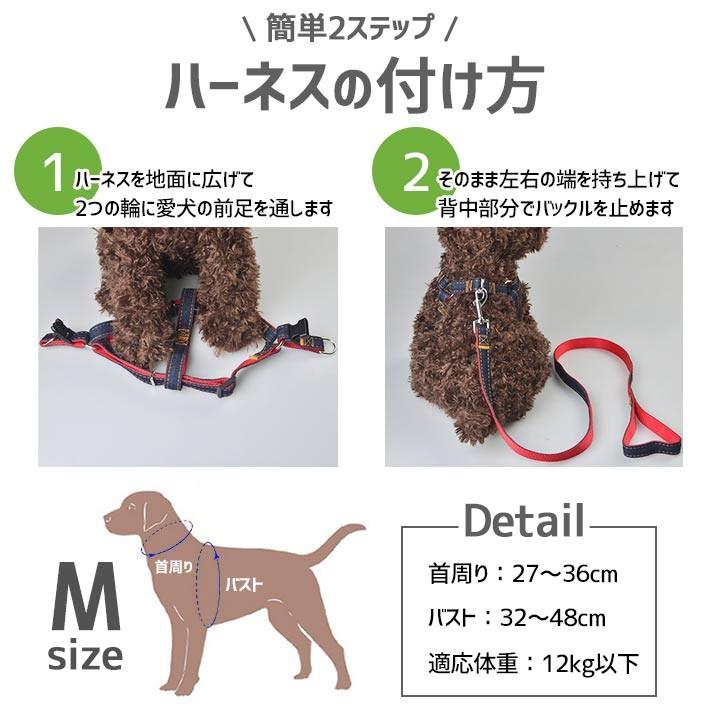 \ 簡単2ステップ /

ハーネスの付け方

1 ハーネスを地面に広げて 2つの輪に愛犬の前足を通します

2 そのまま左右の端を持ち上げて 背中部分でバックルを止めます

M size

首周り

バスト

Detail

首周り：27～36cm

バスト：32～48cm

適応体重：12kg以下