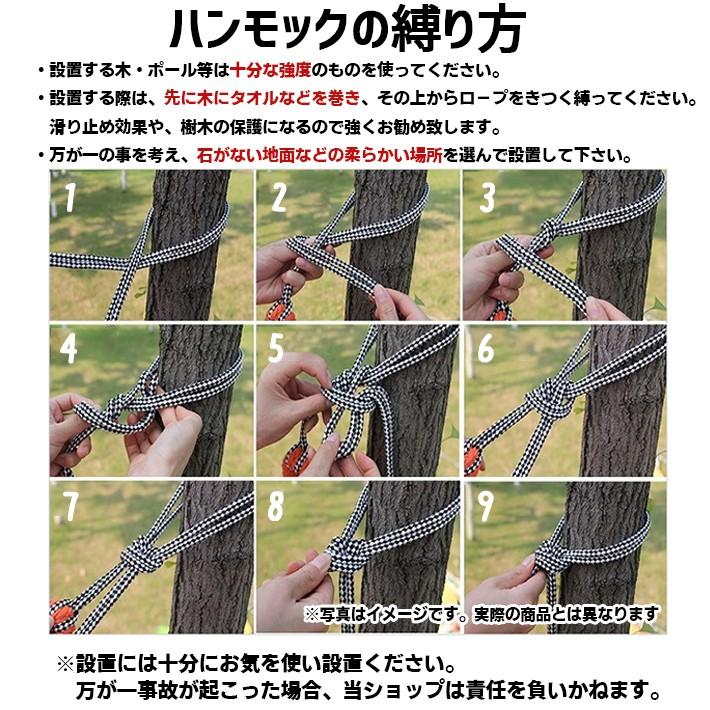 ハンモックの縛り方

・設置する木・ポール等は十分な強度のものを使ってください。

・設置する際は、先に木にタオルなどを巻き、その上からロープをきつく縛ってください。滑り止め効果や、樹木の保護になるので強くお勧め致します。

・万が一の事を考え、石がない地面などの柔らかい場所を選んで設置して下さい。

1

2

3

4

5

6

7

8

9

※写真はイメージです。実際の商品とは異なります

※設置には十分にお気を使い設置ください。
万が一事故が起こった場合、当ショップは責任を負いかねます。