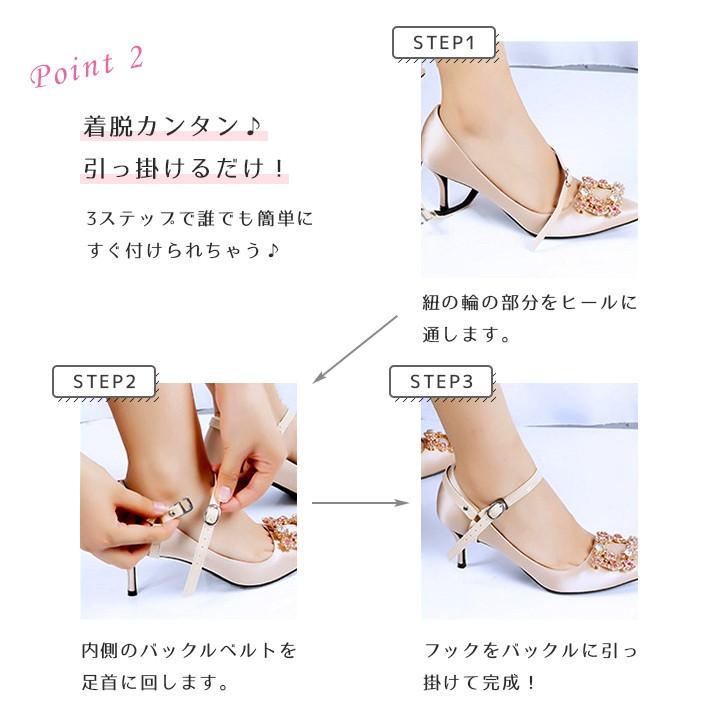 Point 2

着脱カンタン♪
引っ掛けるだけ！

3ステップで誰でも簡単にすぐ付けられちゃう♪

STEP1

紐の輪の部分をヒールに通します。

STEP2

内側のバックルベルトを足首に回します。

STEP3

フックをバックルに引っ掛けて完成！