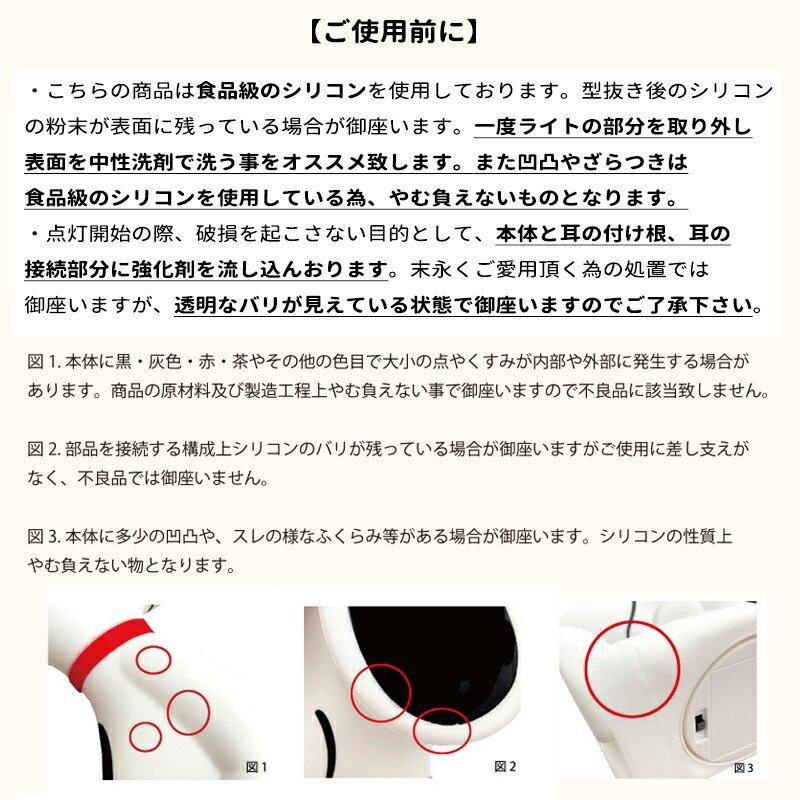 【ご使用前に】

・こちらの商品は食品級のシリコンを使用しております。型抜き後のシリコンの粉末が表面に残っている場合が御座います。一度ライトの部分を取り外し表面を中性洗剤で洗う事をオススメ致します。また凹凸やざらつきは食品級のシリコンを使用している為、やむ負えないものとなります。

・点灯開始の際、破損を起こさない目的として、本体と耳の付け根、耳の接続部分に強化剤を流し込んおります。末永くご愛用頂く為の処置では御座いますが、透明なバリが見えている状態で御座いますのでご了承下さい。

図 1. 本体に黒・灰色・赤・茶やその他の色目で大小の点やくすみが内部や外部に発生する場合があります。商品の原材料及び製造工程上やむ負えない事で御座いますので不良品に該当致しません。

図 2. 部品を接続する構成上シリコンのバリが残っている場合が御座いますがご使用に差し支えがなく、不良品では御座いません。

図 3. 本体に多少の凹凸や、スレの様なふくらみ等がある場合が御座います。シリコンの性質上やむ負えない物となります。

図 1

図 2

図 3