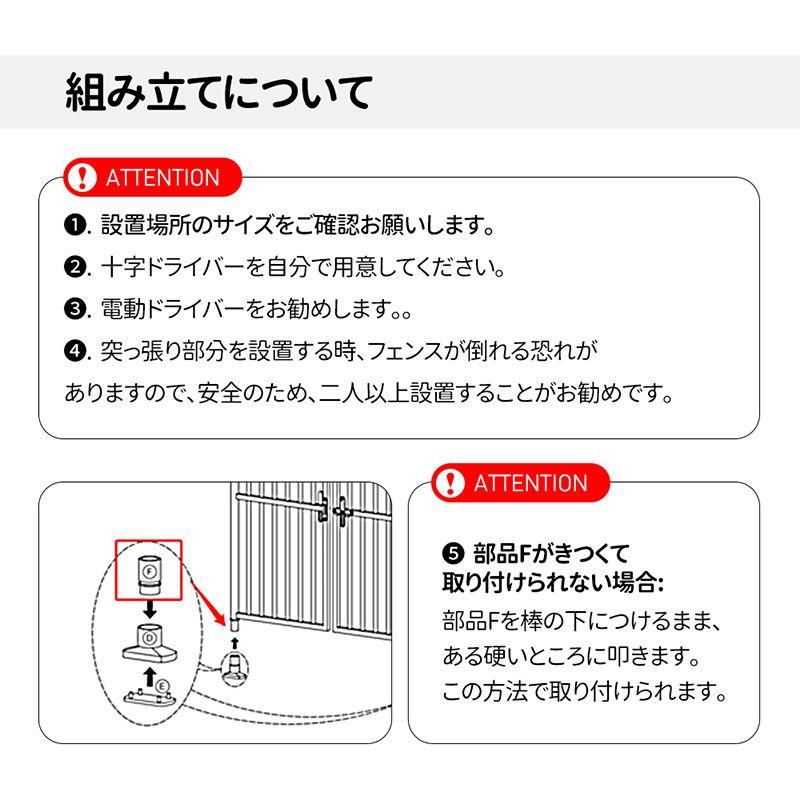 組み立てについて

ATTENTION

❶. 設置場所のサイズをご確認お願いします。

❷. 十字ドライバーを自分で用意してください。

❸. 電動ドライバーをお勧めします。。

❹. 突っ張り部分を設置する時、フェンスが倒れる恐れがありますので、安全のため、二人以上設置することがお勧めです。

F
D
E

ATTENTION

❺ 部品Fがきつくて取り付けられない場合:

部品Fを棒の下につけるまま、ある硬いところに叩きます。この方法で取り付けられます。