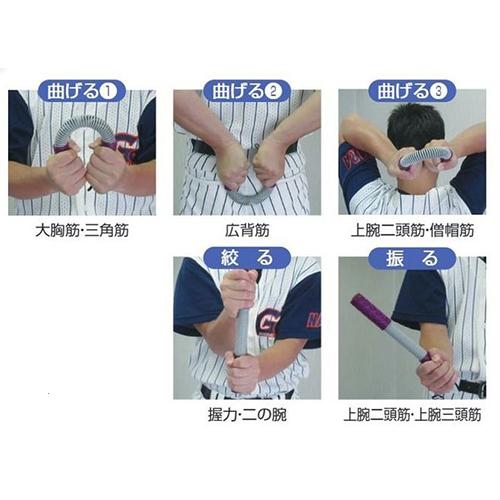 曲げる①

大胸筋·三角筋

曲げる②

広背筋

曲げる③

上腕二頭筋·僧帽筋

絞る

握力·二の腕

振る

上腕二頭筋·上腕三頭筋