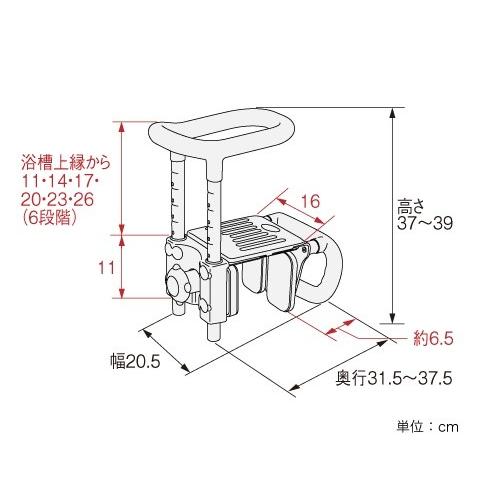 浴槽上縁から
11･14･17･
20･23･26
（6段階）

11

16

高さ
37～39

約6.5

幅20.5

奥行31.5～37.5

単位：cm