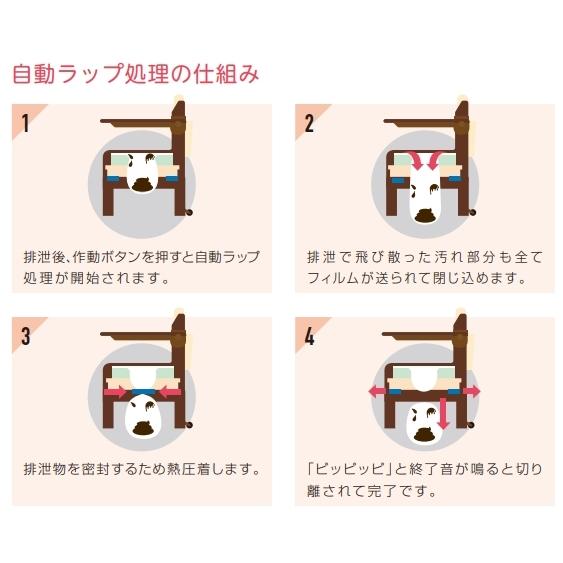 自動ラップ処理の仕組み

1

排泄後、作動ボタンを押すと自動ラップ処理が開始されます。

2

排泄で飛び散った汚れ部分も全てフィルムが送られて閉じ込めます。

3

排泄物を密封するため熱圧着します。

4

「ピッピッピ」と終了音が鳴ると切り離されて完了です。