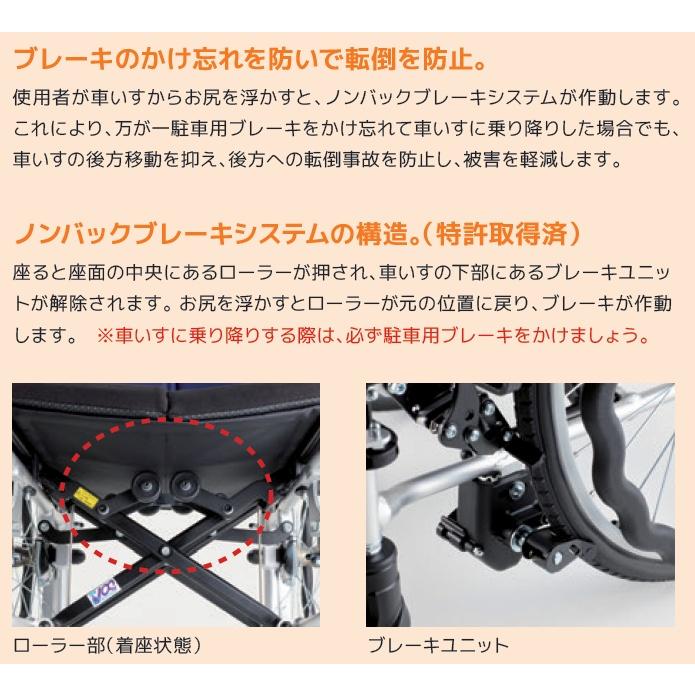 ブレーキのかけ忘れを防いで転倒を防止。

使用者が車いすからお尻を浮かすと、ノンバックブレーキシステムが作動します。これにより、万が一駐車用ブレーキをかけ忘れて車いすに乗り降りした場合でも、車いすの後方移動を抑え、後方への転倒事故を防止し、被害を軽減します。

ノンバックブレーキシステムの構造。(特許取得済)

座ると座面の中央にあるローラーが押され、車いすの下部にあるブレーキユニットが解除されます。お尻を浮かすとローラーが元の位置に戻り、ブレーキが作動します。 ※車いすに乗り降りする際は、必ず駐車用ブレーキをかけましょう。

ローラー部(着座状態)

ブレーキユニット