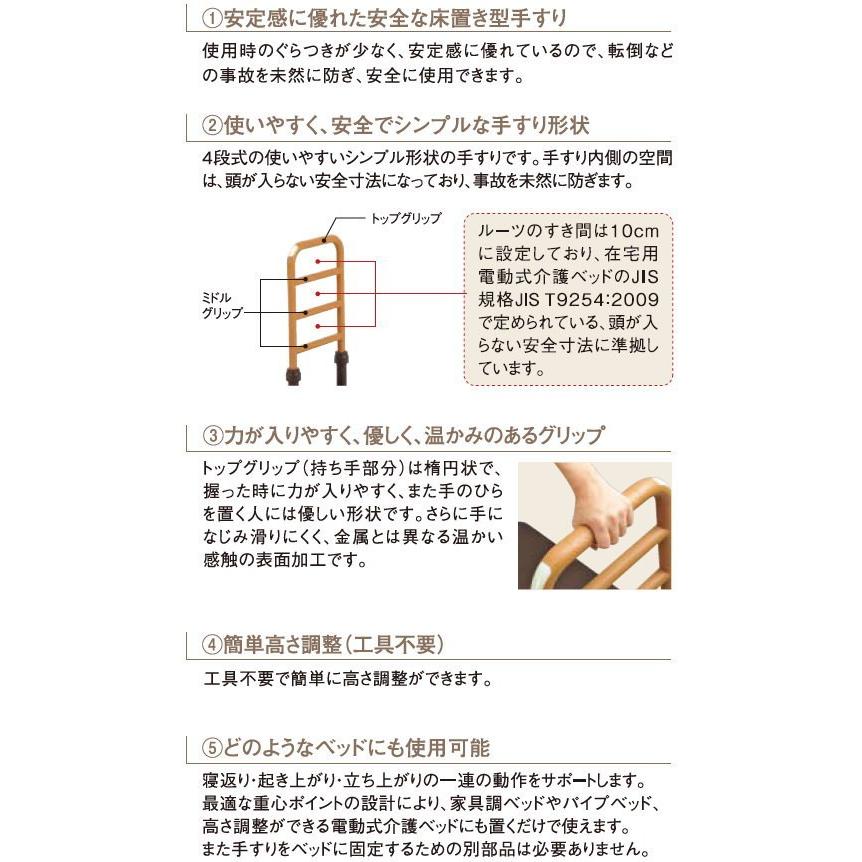 ①安定感に優れた安全な床置き型手すり

使用時のぐらつきが少なく、安定感に優れているので、転倒などの事故を未然に防ぎ、安全に使用できます。

②使いやすく、安全でシンプルな手すり形状

4段式の使いやすいシンプル形状の手すりです。手すり内側の空間は、頭が入らない安全寸法になっており、事故を未然に防ぎます。

トップグリップ

ミドルグリップ

ルーツのすき間は10cmに設定しており、在宅用電動式介護ベッドのJIS規格JIS T9254:2009で定められている、頭が入らない安全寸法に準拠しています。

③力が入りやすく、優しく、温かみのあるグリップ

トップグリップ（持ち手部分）は楕円状で、握った時に力が入りやすく、また手のひらを置く人には優しい形状です。さらに手になじみ滑りにくく、金属とは異なる温かい感触の表面加工です。

④簡単高さ調整（工具不要）

工具不要で簡単に高さ調整ができます。

⑤どのようなベッドにも使用可能

寝返り・起き上がり・立ち上がりの一連の動作をサポートします。最適な重心ポイントの設計により、家具調ベッドやパイプベッド、高さ調整ができる電動式介護ベッドにも置くだけで使えます。また手すりをベッドに固定するための別部品は必要ありません。