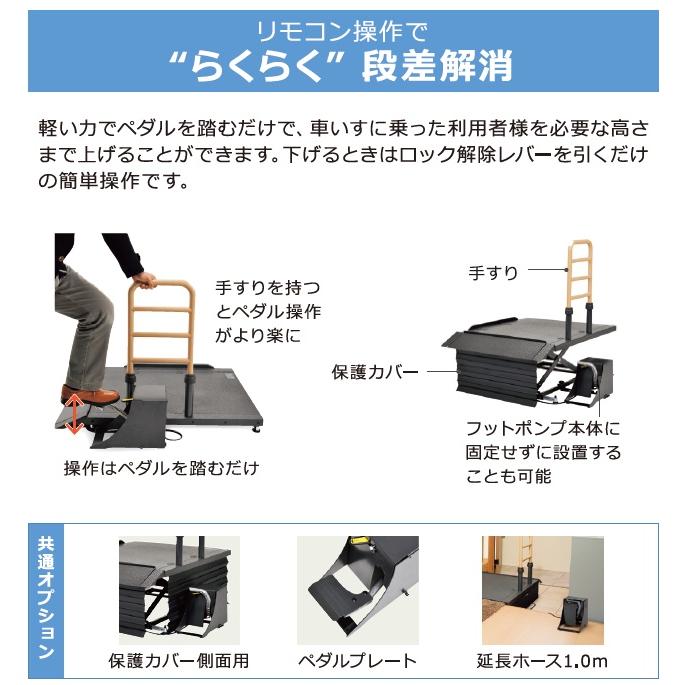 リモコン操作で
“らくらく” 段差解消

軽い力でペダルを踏むだけで、車いすに乗った利用者様を必要な高さまで上げることができます。下げるときはロック解除レバーを引くだけの簡単操作です。

手すりを持つとペダル操作がより楽に

操作はペダルを踏むだけ

手すり

保護カバー

フットポンプ本体に固定せずに設置することも可能

共通オプション

保護カバー側面用

ペダルプレート

延長ホース1.0m