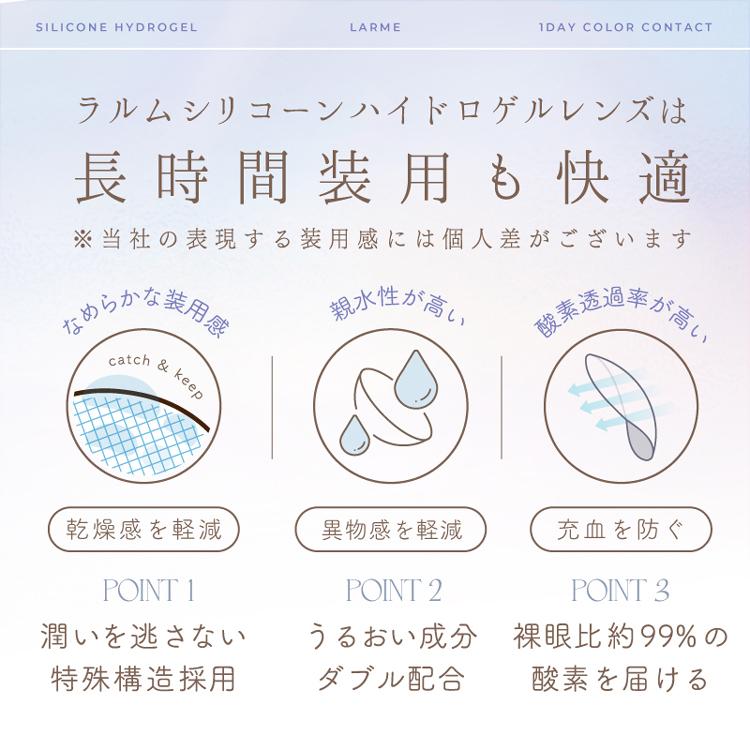 SILICONE HYDROGEL LARME 1DAY COLOR CONTACT

ラルムシリコーンハイドロゲルレンズは
長時間装用も快適
※当社の表現する装用感には個人差がございます

なめらかな装用感

catch & keep

乾燥感を軽減

POINT 1
潤いを逃さない
特殊構造採用

親水性が高い

異物感を軽減

POINT 2
うるおい成分
ダブル配合

酸素透過率が高い

充血を防ぐ

POINT 3
裸眼比約99%の
酸素を届ける