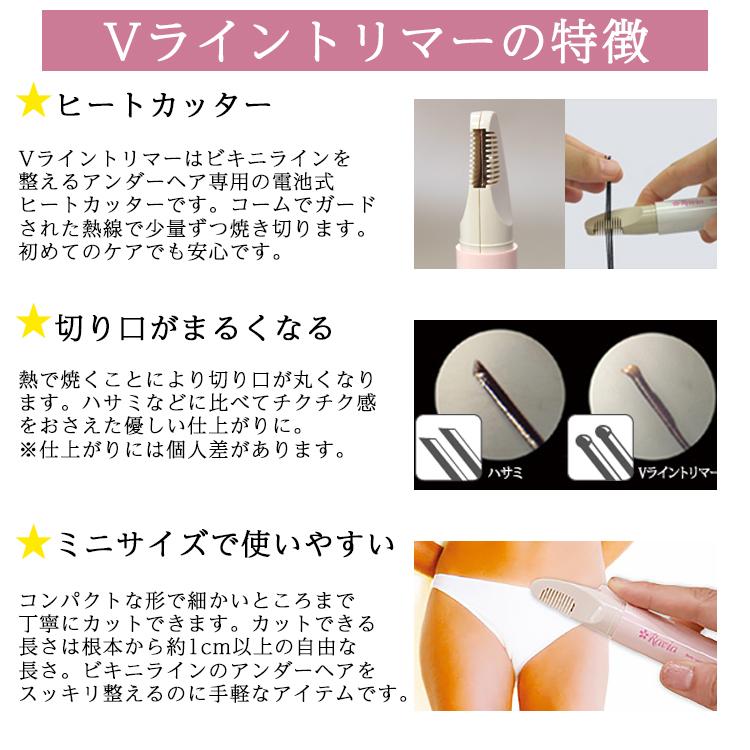 Vライントリマーの特徴

★ヒートカッター

Vライントリマーはビキニラインを整えるアンダーヘア専用の電池式ヒートカッターです。コームでガードされた熱線で少量ずつ焼き切ります。初めてのケアでも安心です。

★切り口がまるくなる

熱で焼くことにより切り口が丸くなります。ハサミなどに比べてチクチク感をおさえた優しい仕上がりに。
※仕上がりには個人差があります。

ハサミ

Vライントリマー

★ミニサイズで使いやすい

コンパクトな形で細かいところまで丁寧にカットできます。カットできる長さは根本から約1cm以上の自由な長さ。ビキニラインのアンダーヘアをスッキリ整えるのに手軽なアイテムです。

Ravia