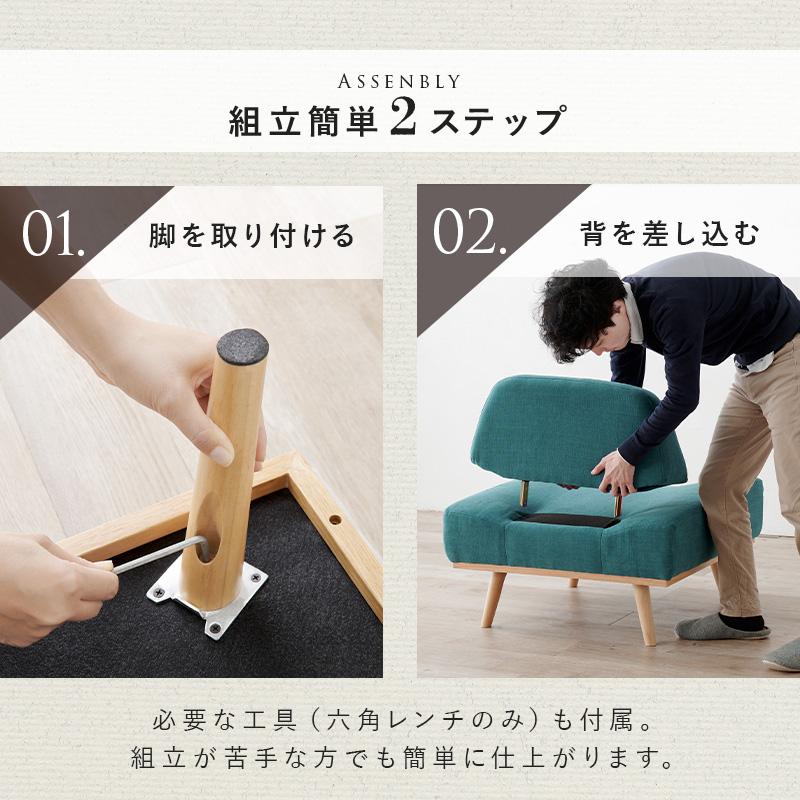 ASSENBLY
組立簡単2ステップ

01.
脚を取り付ける

02.
背を差し込む

必要な工具（六角レンチのみ）も付属。
組立が苦手な方でも簡単に仕上がります。