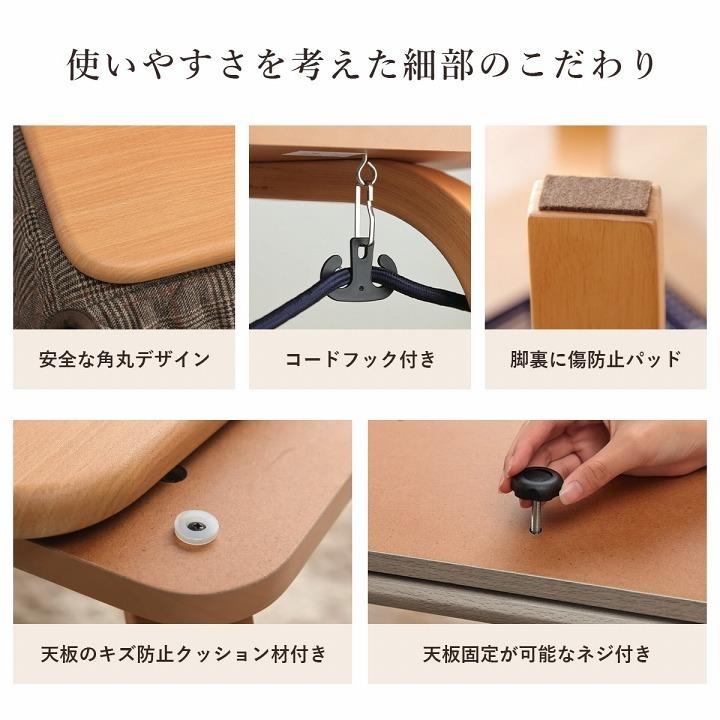 使いやすさを考えた細部のこだわり

安全な角丸デザイン

コードフック付き

脚裏に傷防止パッド

天板のキズ防止クッション材付き

天板固定が可能なネジ付き