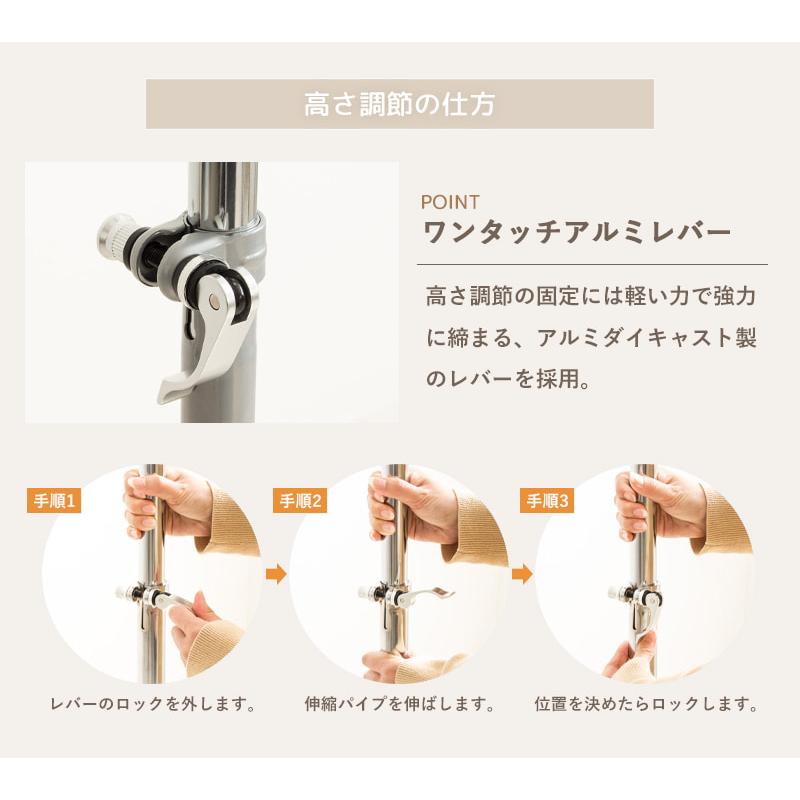 高さ調節の仕方

POINT
ワンタッチアルミレバー

高さ調節の固定には軽い力で強力に締まる、アルミダイキャスト製のレバーを採用。

手順1
レバーのロックを外します。

手順2
伸縮パイプを伸ばします。

手順3
位置を決めたらロックします。