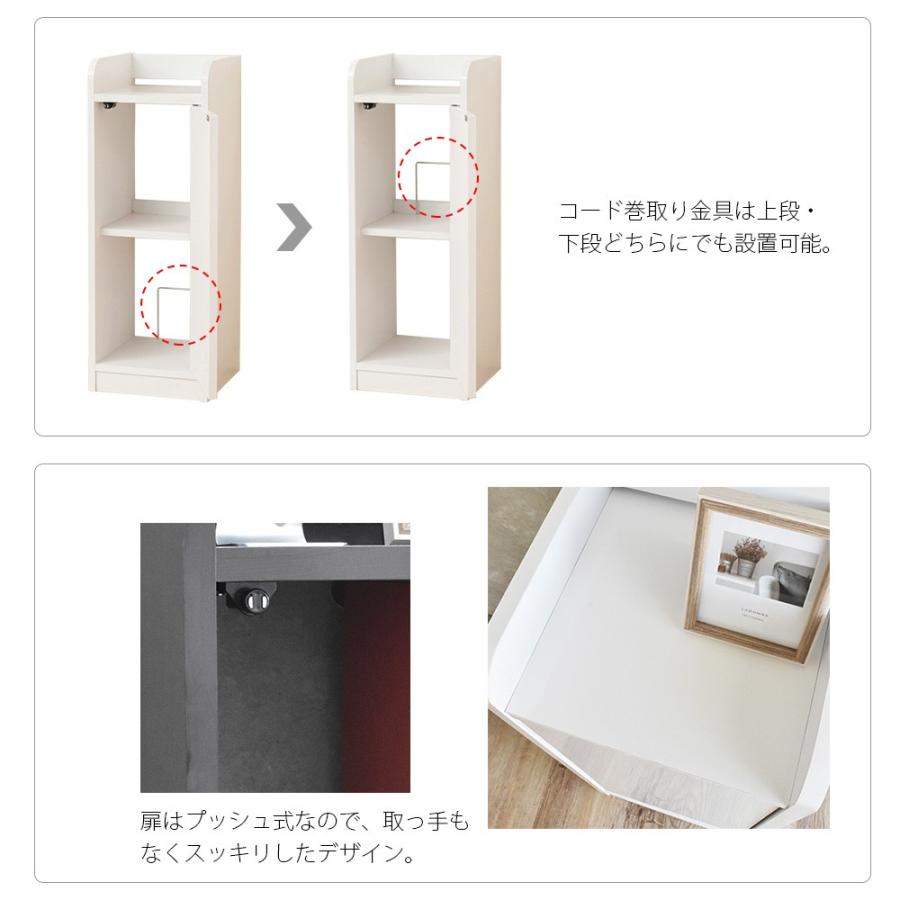 コード巻取り金具は上段・下段どちらにでも設置可能。

扉はプッシュ式なので、取っ手もなくスッキリしたデザイン。