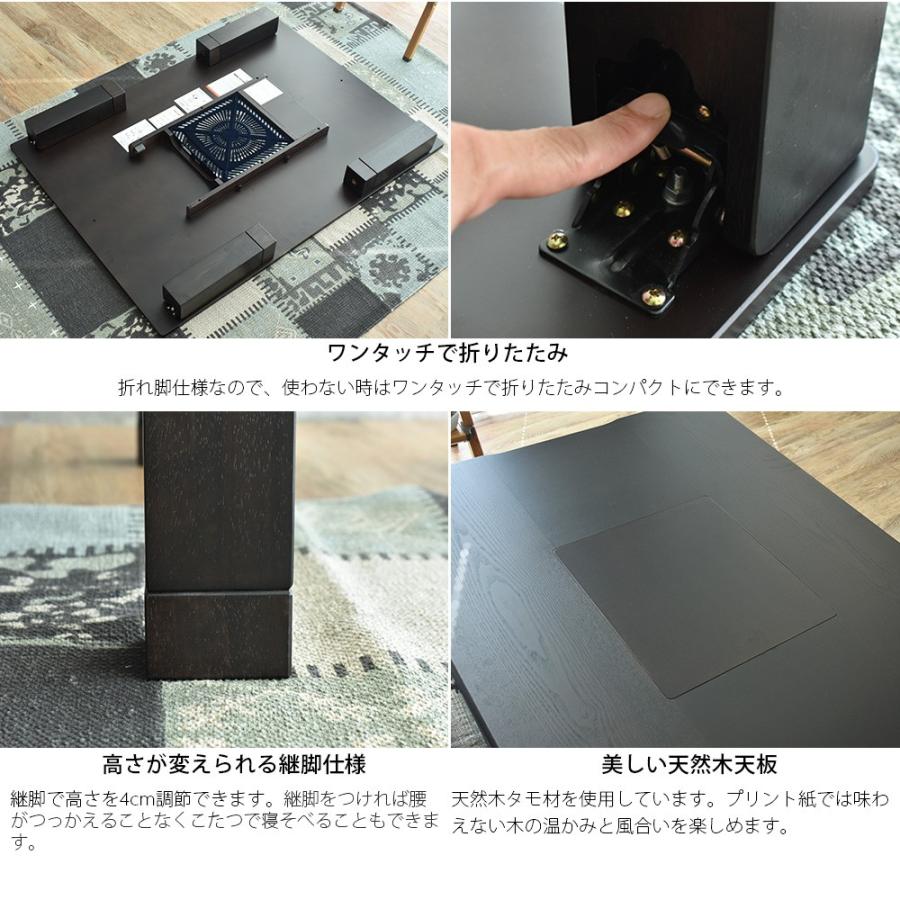 ワンタッチで折りたたみ

折れ脚仕様なので、使わない時はワンタッチで折りたたみコンパクトにできます。

高さが変えられる継脚仕様

継脚で高さを4cm調節できます。継脚をつければ腰がつっかえることなくこたつで寝そべることもできます。

美しい天然木天板

天然木タモ材を使用しています。プリント紙では味わえない木の温かみと風合いを楽しめます。