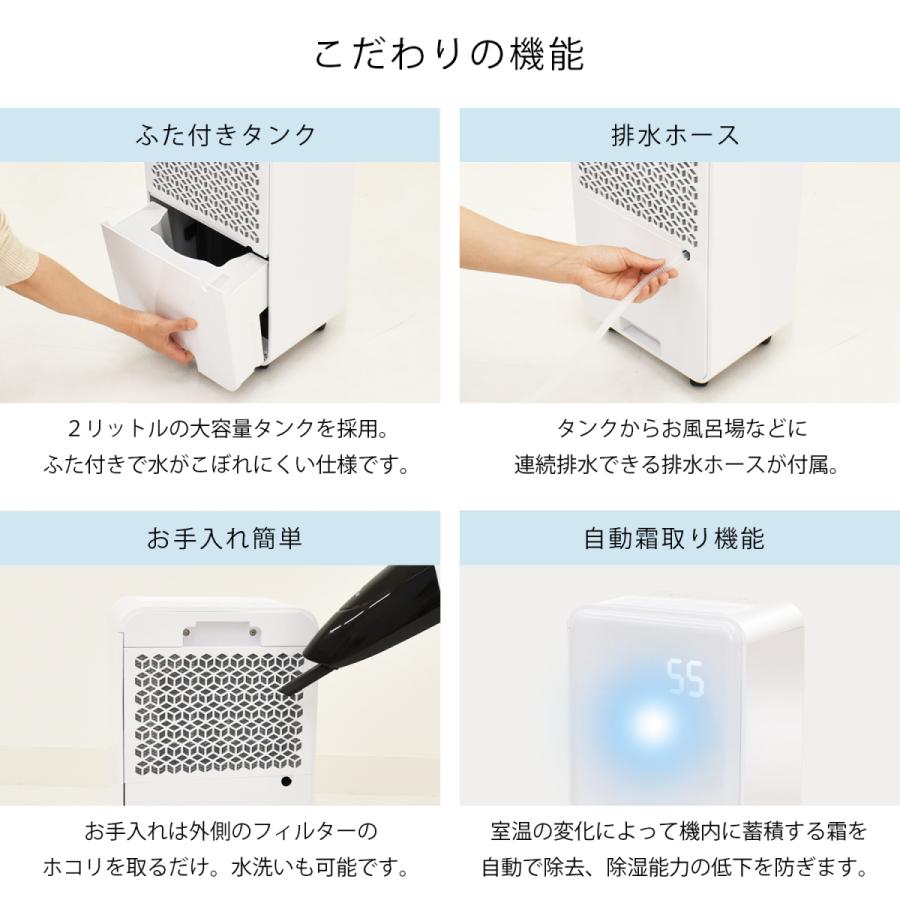 こだわりの機能

ふた付きタンク

2リットルの大容量タンクを採用。
ふた付きで水がこぼれにくい仕様です。

排水ホース

タンクからお風呂場などに
連続排水できる排水ホースが付属。

お手入れ簡単

お手入れは外側のフィルターの
ホコリを取るだけ。水洗いも可能です。

自動霜取り機能

55

室温の変化によって機内に蓄積する霜を
自動で除去、除湿能力の低下を防ぎます。