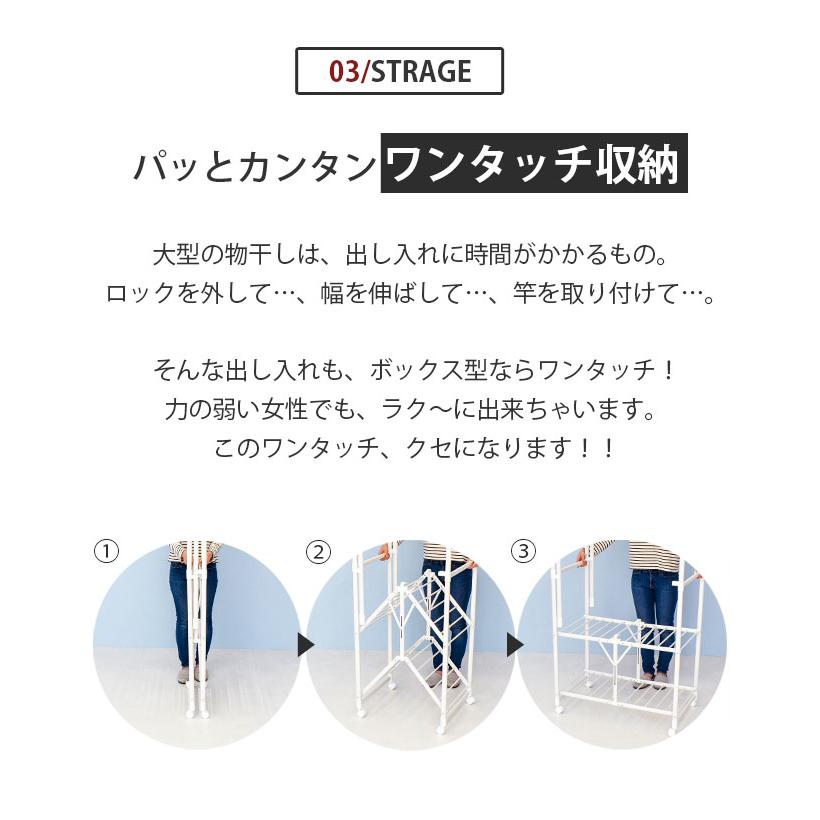 03/STRAGE

パッとカンタンワンタッチ収納

大型の物干しは、出し入れに時間がかかるもの。
ロックを外して…、幅を伸ばして…、竿を取り付けて…。

そんな出し入れも、ボックス型ならワンタッチ！
力の弱い女性でも、ラク～に出来ちゃいます。
このワンタッチ、クセになります！！

①

②

③