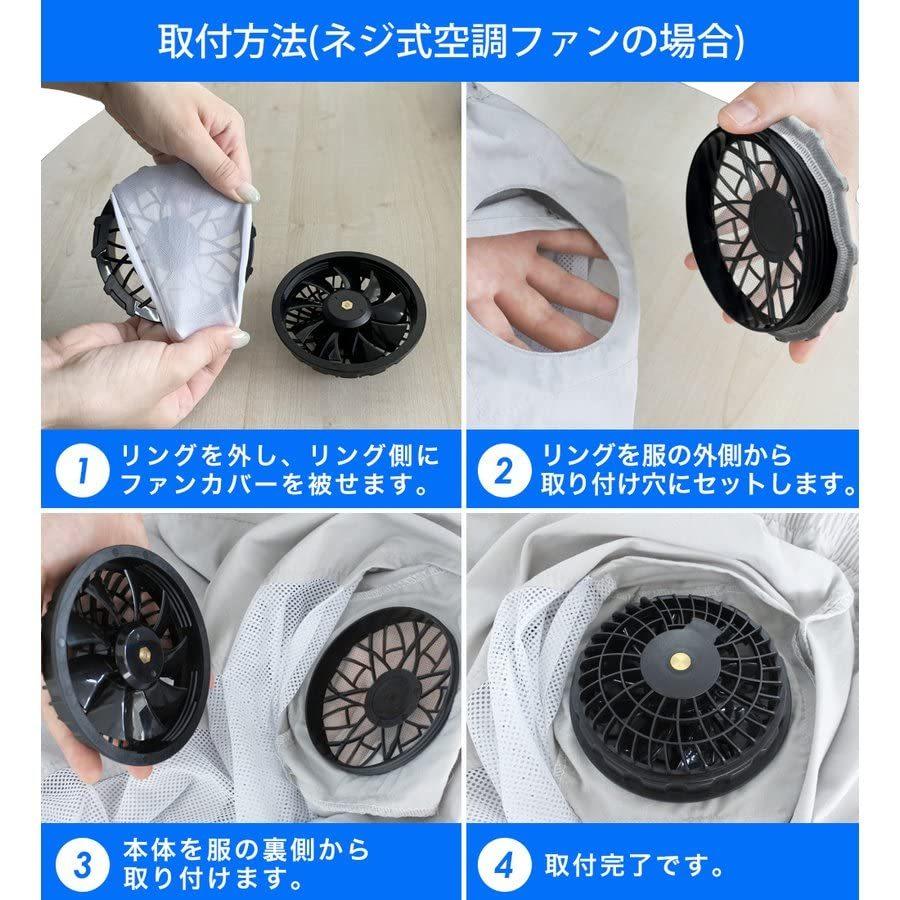 取付方法(ネジ式空調ファンの場合)

1 リングを外し、リング側にファンカバーを被せます。

2 リングを服の外側から取り付け穴にセットします。

3 本体を服の裏側から取り付けます。

4 取付完了です。