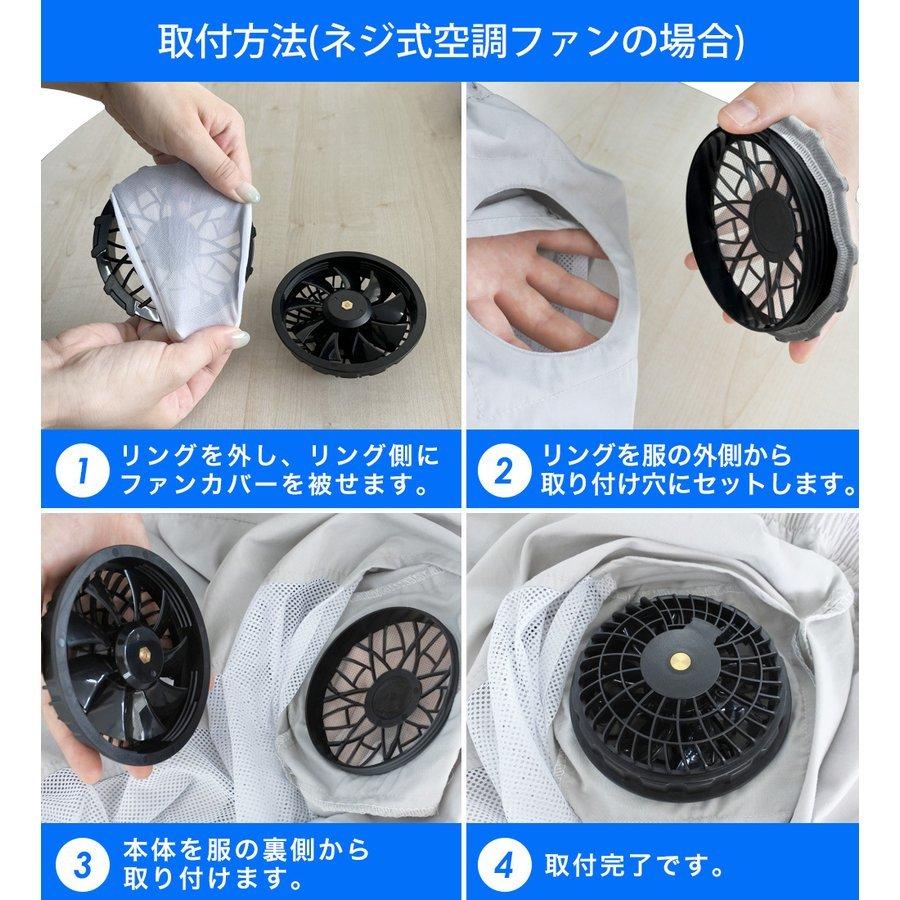 取付方法(ネジ式空調ファンの場合)

1 リングを外し、リング側にファンカバーを被せます。

2 リングを服の外側から取り付け穴にセットします。

3 本体を服の裏側から取り付けます。

4 取付完了です。