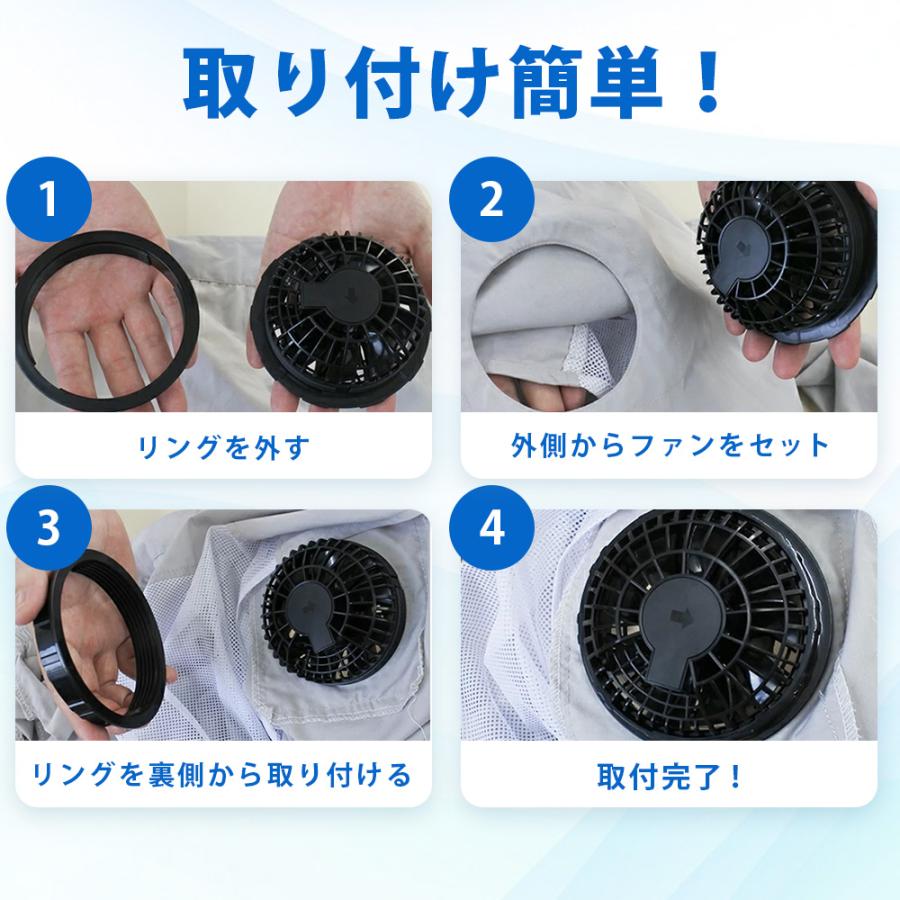 取り付け簡単！

1
リングを外す

2
外側からファンをセット

3
リングを裏側から取り付ける

4
取付完了！