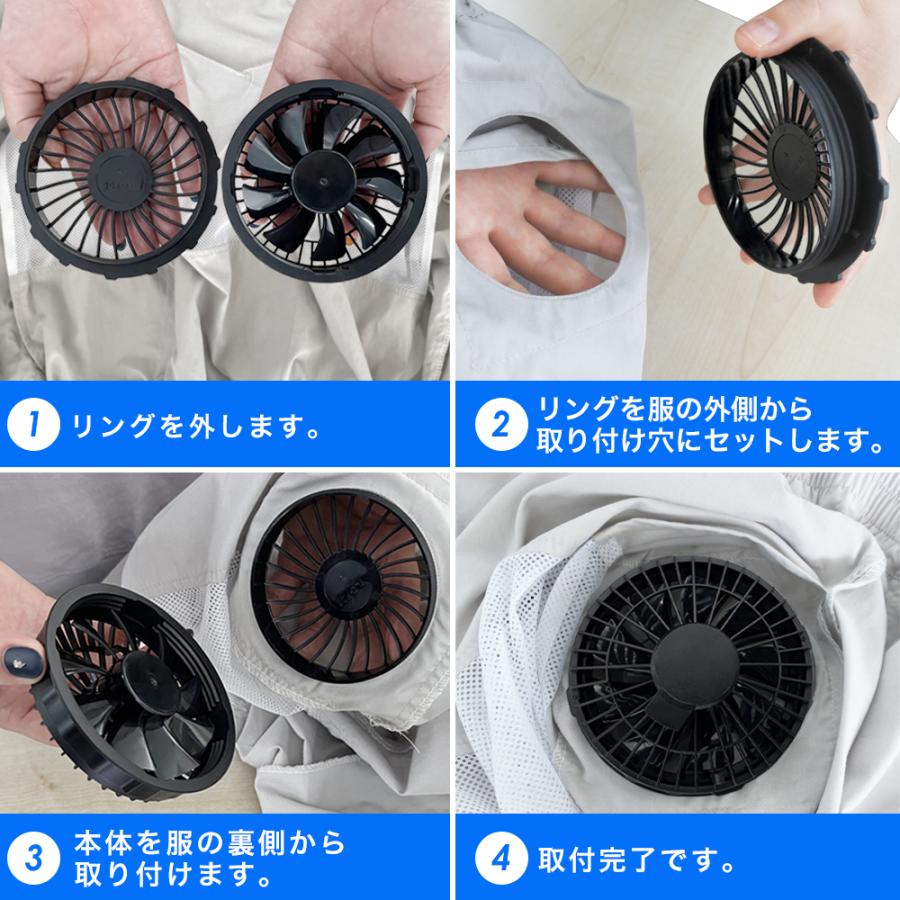 1 リングを外します。

2 リングを服の外側から取り付け穴にセットします。

3 本体を服の裏側から取り付けます。

4 取付完了です。