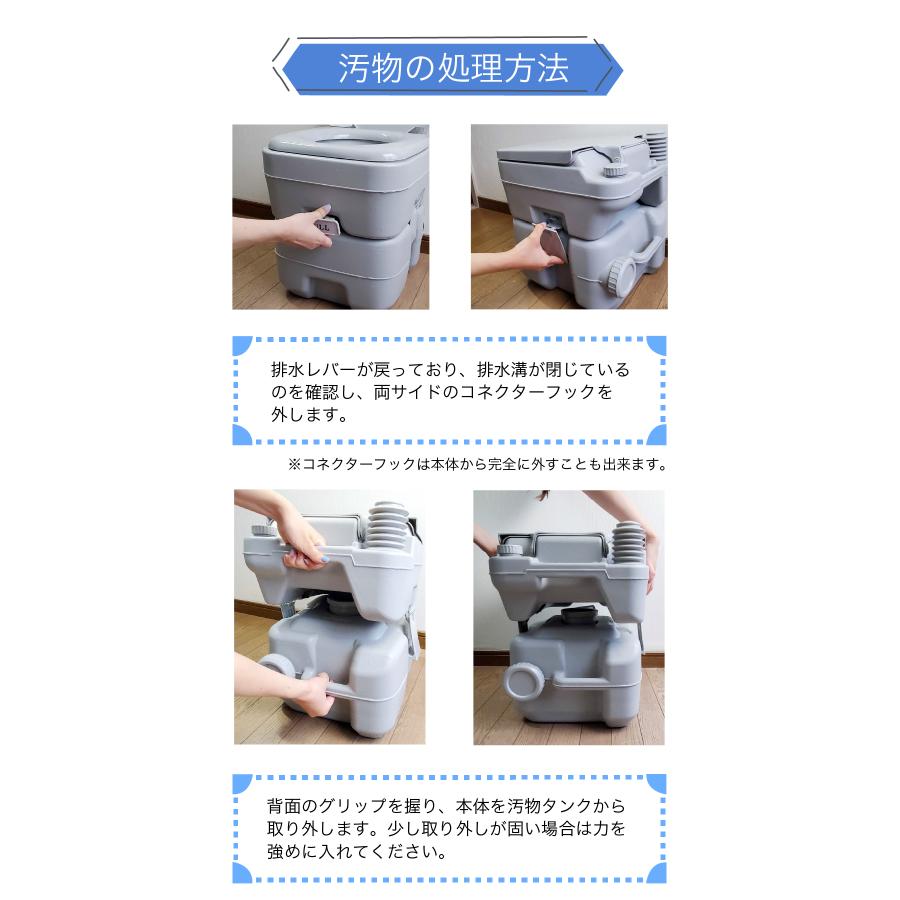 汚物の処理方法

PULL

排水レバーが戻っており、排水溝が閉じているのを確認し、両サイドのコネクターフックを外します。

※コネクターフックは本体から完全に外すことも出来ます。

背面のグリップを握り、本体を汚物タンクから取り外します。少し取り外しが固い場合は力を強めに入れてください。