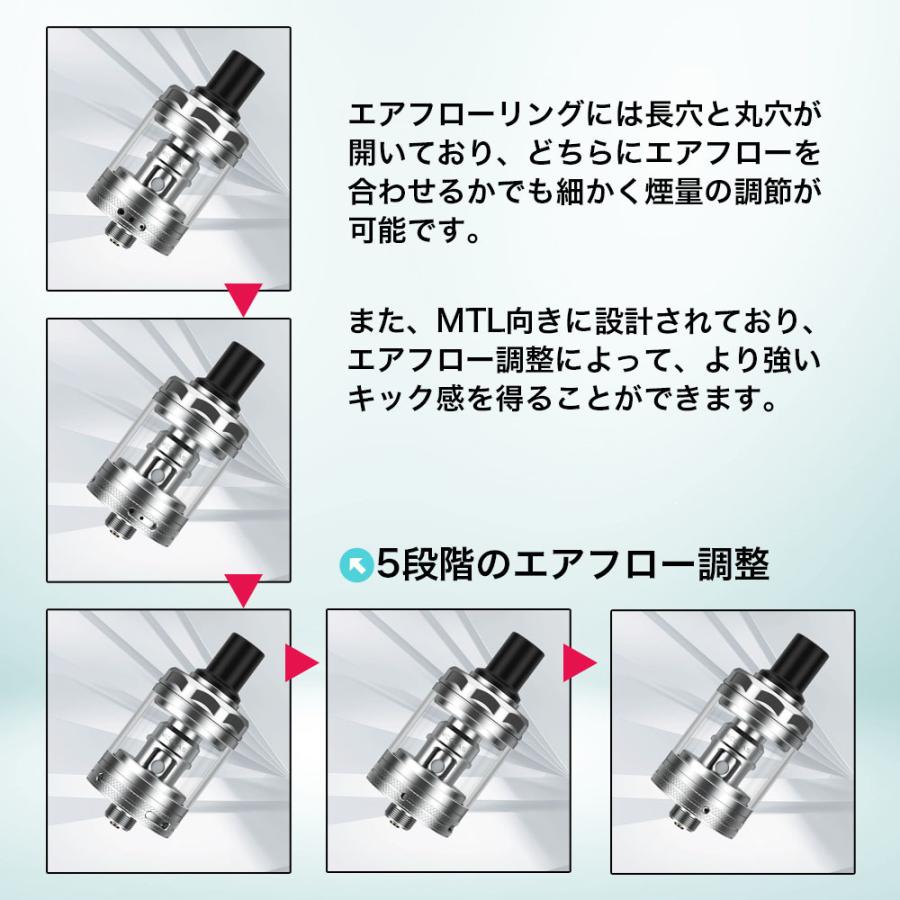 エアフローリングには長穴と丸穴が開いており、どちらにエアフローを合わせるかでも細かく煙量の調節が可能です。

また、MTL向きに設計されており、エアフロー調整によって、より強いキック感を得ることができます。

5段階のエアフロー調整