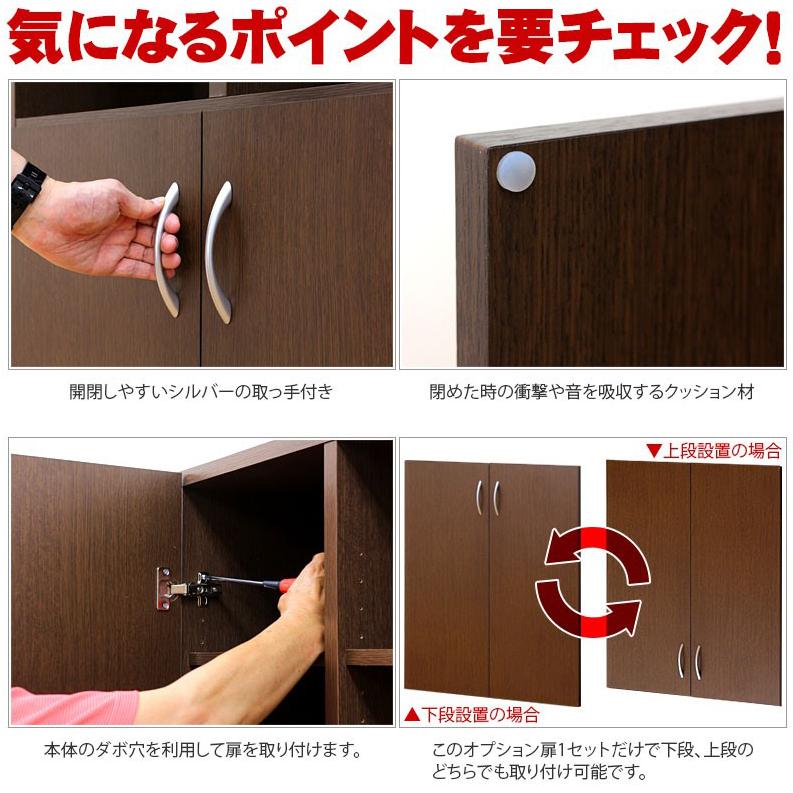 気になるポイントを要チェック!

開閉しやすいシルバーの取っ手付き

閉めた時の衝撃や音を吸収するクッション材

本体のダボ穴を利用して扉を取り付けます。

▼上段設置の場合

▲下段設置の場合

このオプション扉1セットだけで下段、上段のどちらでも取り付け可能です。