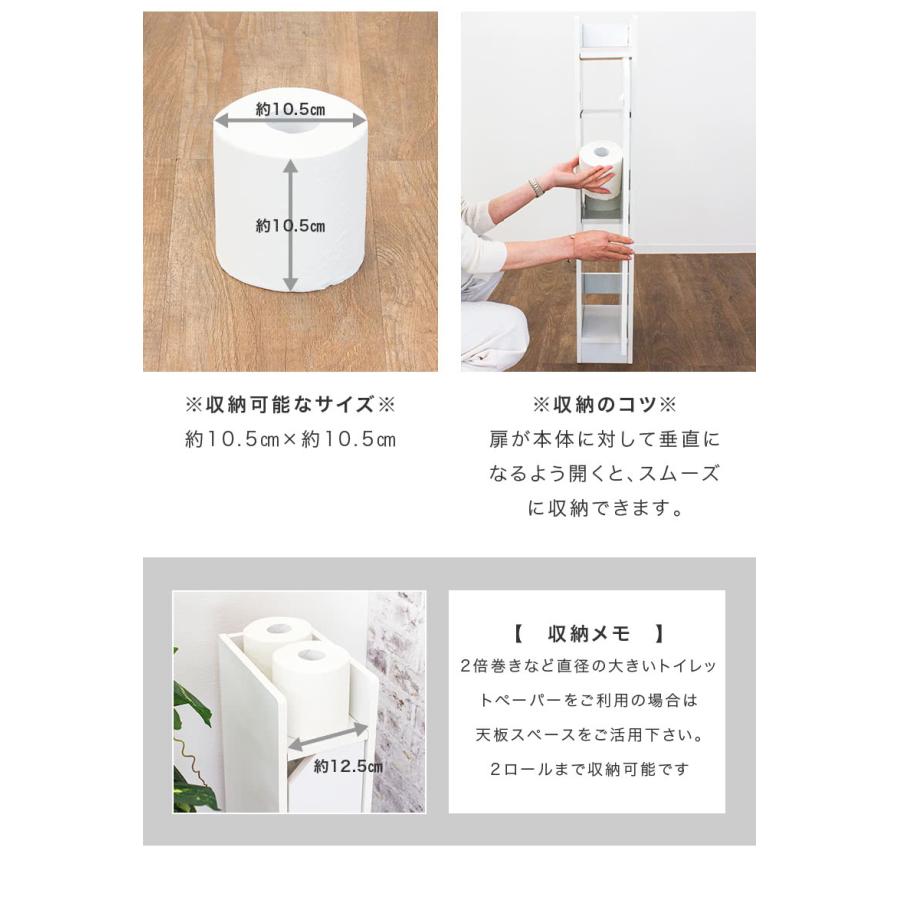 約10.5cm

約10.5cm

※収納可能なサイズ※
約10.5cm×約10.5cm

※収納のコツ※
扉が本体に対して垂直になるよう開くと、スムーズに収納できます。

約12.5cm

【　収納メモ　】
2倍巻きなど直径の大きいトイレットペーパーをご利用の場合は天板スペースをご活用下さい。
2ロールまで収納可能です