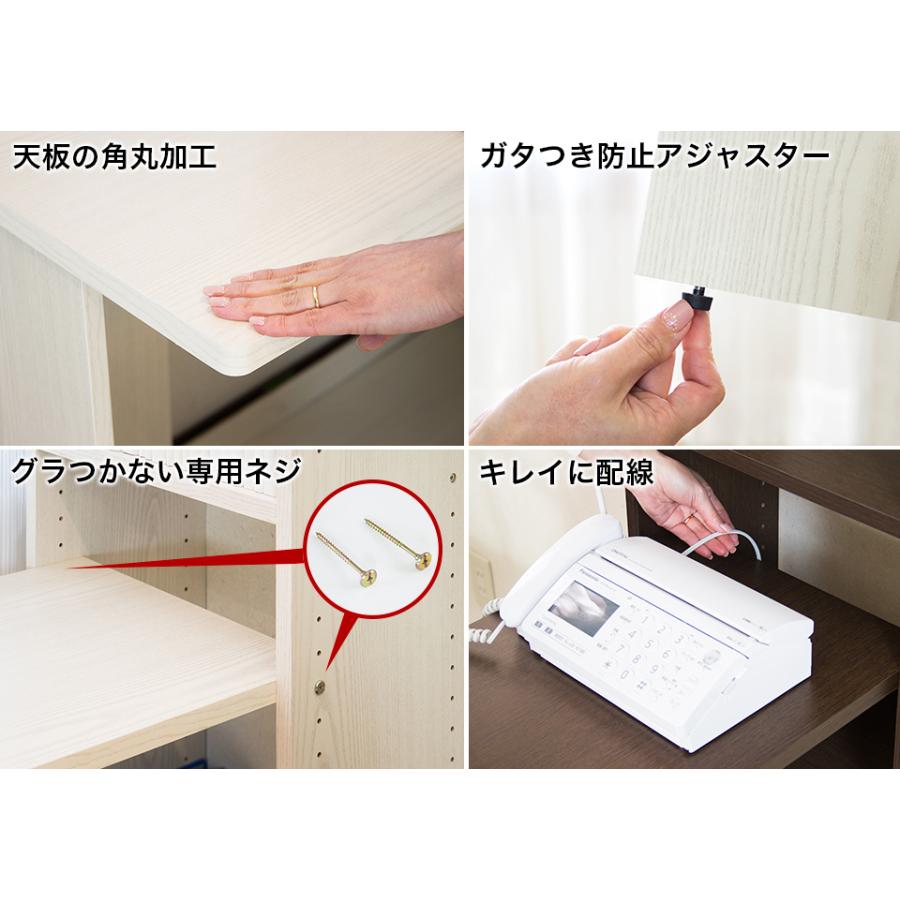 天板の角丸加工

ガタつき防止アジャスター

グラつかない専用ネジ

キレイに配線

Panasonic