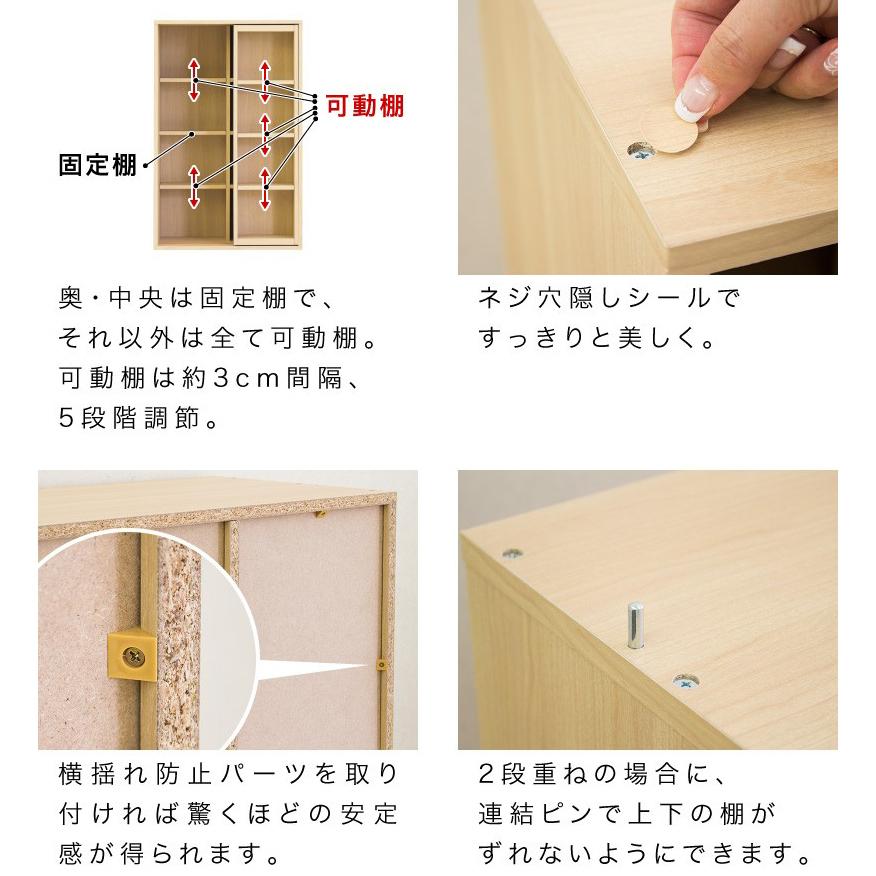 可動棚

固定棚

奥・中央は固定棚で、それ以外は全て可動棚。可動棚は約3cm間隔、5段階調節。

ネジ穴隠しシールですっきりと美しく。

横揺れ防止パーツを取り付ければ驚くほどの安定感が得られます。

2段重ねの場合に、連結ピンで上下の棚がずれないようにできます。